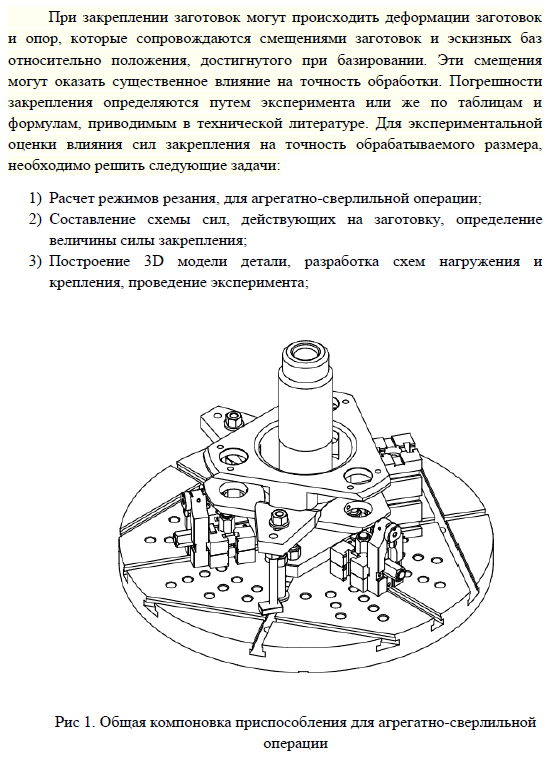 При закреплении заготовок могут происходить деформации заготовок и опор, которые сопровождаются смещениями заготовок и эскизных баз относительно положения, достигнутого при базировании. Эти смещения могут оказать существенное влияние на точность обработки. Погрешности закрепления определяются путем эксперимента или же по таблицам и формулам, приводимым в технической литературе. Для экспериментальной оценки влияния сил закрепления на точность обрабатываемого размера, необходимо решить следующие задачи:

1) Расчет режимов резания, для агрегатно-сверлильной операции;
2) Составление схемы сил, действующих на заготовку, определение величины силы закрепления;
3) Построение 3D модели детали, разработка схем нагружения и крепления, проведение эксперимента;

Рис 1. Общая компоновка приспособления для агрегатно-сверлильной операции