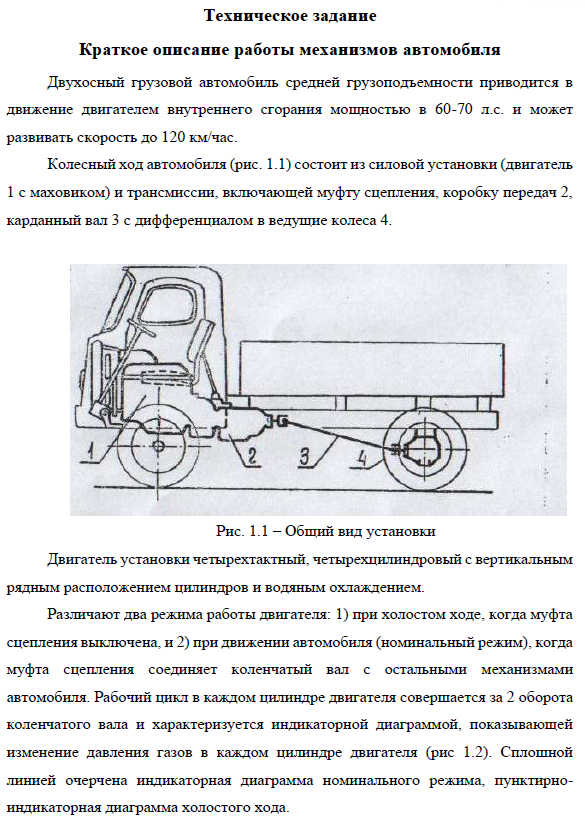 Техническое задание

Краткое описание работы механизмов автомобиля

Двухосный грузовой автомобиль средней грузоподъемности приводится в движение двигателем внутреннего сгорания мощностью в 60-70 л.с. и может развивать скорость до 120 км/час.

Колесный ход автомобиля (рис. 1.1) состоит из силовой установки (двигатель 1 с маховиком) и трансмиссии, включающей муфту сцепления, коробку передач 2, карданный вал 3 с дифференциалом в ведущие колеса 4.

1
2
3
4

Рис. 1.1 – Общий вид установки

Двигатель установки четырехтактный, четырехцилиндровый с вертикальным рядным расположением цилиндров и водяным охлаждением.

Различают два режима работы двигателя: 1) при холостом ходе, когда муфта сцепления выключена, и 2) при движении автомобиля (номинальный режим), когда муфта сцепления соединяет коленчатый вал с остальными механизмами автомобиля. Рабочий цикл в каждом цилиндре двигателя совершается за 2 оборота коленчатого вала и характеризуется индикаторной диаграммой, показывающей изменение давления газов в каждом цилиндре двигателя (рис 1.2). Сплошной линией очерчена индикаторная диаграмма номинального режима, пунктирно-индикаторная диаграмма холостого хода.