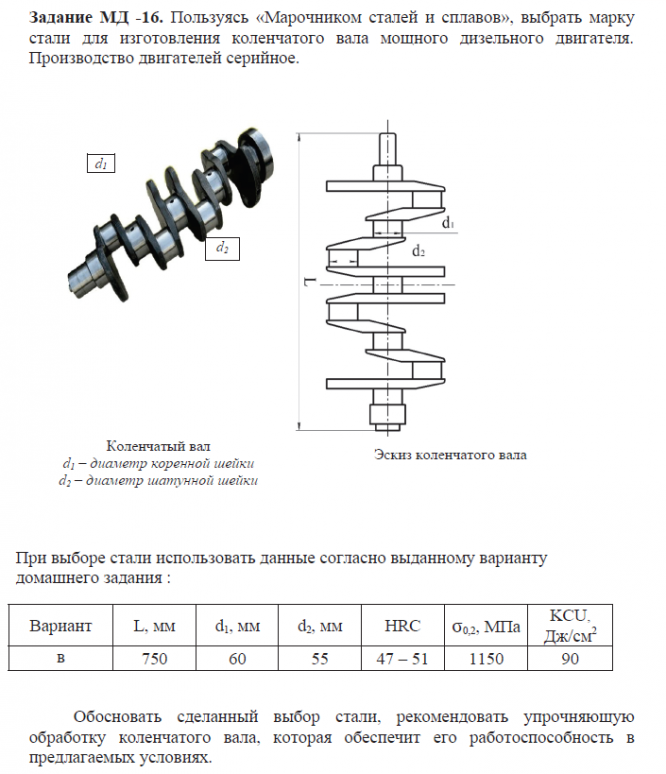 **Задание МД -16.** Пользуясь «Марочником сталей и сплавов», выбрать марку стали для изготовления коленчатого вала мощного дизельного двигателя. Производство двигателей серийное.

$d_1$

$d_2$

$d_1$

$d_2$

L

Коленчатый вал
$d_1$ – диаметр коренной шейки
$d_2$ – диаметр шатунной шейки

Эскиз коленчатого вала

При выборе стали использовать данные согласно выданному варианту домашнего задания :

| Вариант | L, мм | $d_1$, мм | $d_2$, мм | HRC | $\sigma_{0,2}$, МПа | KCU, Дж/см$^2$ |
|---|---|---|---|---|---|---|
| в | 750 | 60 | 55 | 47 – 51 | 1150 | 90 |

Обосновать сделанный выбор стали, рекомендовать упрочняющую обработку коленчатого вала, которая обеспечит его работоспособность в предлагаемых условиях.