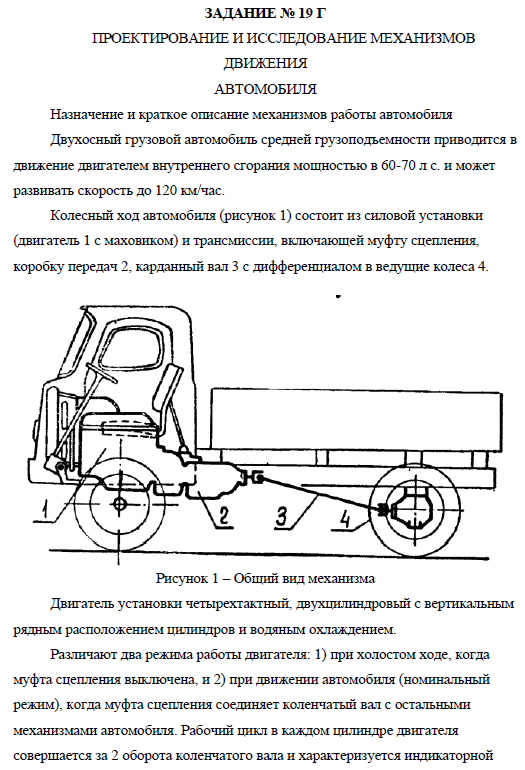 ЗАДАНИЕ № 19 Г

ПРОЕКТИРОВАНИЕ И ИССЛЕДОВАНИЕ МЕХАНИЗМОВ ДВИЖЕНИЯ АВТОМОБИЛЯ

Назначение и краткое описание механизмов работы автомобиля

Двухосный грузовой автомобиль средней грузоподъемности приводится в движение двигателем внутреннего сгорания мощностью в 60-70 л с. и может развивать скорость до 120 км/час.

Колесный ход автомобиля (рисунок 1) состоит из силовой установки (двигатель 1 с маховиком) и трансмиссии, включающей муфту сцепления, коробку передач 2, карданный вал 3 с дифференциалом в ведущие колеса 4.

1
2
3
4

Рисунок 1 – Общий вид механизма

Двигатель установки четырехтактный, двухцилиндровый с вертикальным рядным расположением цилиндров и водяным охлаждением.

Различают два режима работы двигателя: 1) при холостом ходе, когда муфта сцепления выключена, и 2) при движении автомобиля (номинальный режим), когда муфта сцепления соединяет коленчатый вал с остальными механизмами автомобиля. Рабочий цикл в каждом цилиндре двигателя совершается за 2 оборота коленчатого вала и характеризуется индикаторной