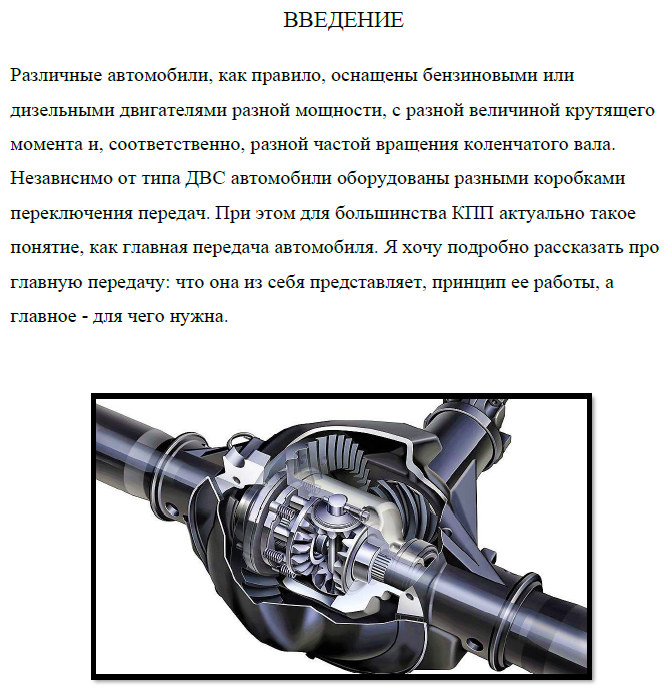 ВВЕДЕНИЕ

Различные автомобили, как правило, оснащены бензиновыми или дизельными двигателями разной мощности, с разной величиной крутящего момента и, соответственно, разной частой вращения коленчатого вала. Независимо от типа ДВС автомобили оборудованы разными коробками переключения передач. При этом для большинства КПП актуально такое понятие, как главная передача автомобиля. Я хочу подробно рассказать про главную передачу: что она из себя представляет, принцип ее работы, а главное - для чего нужна.