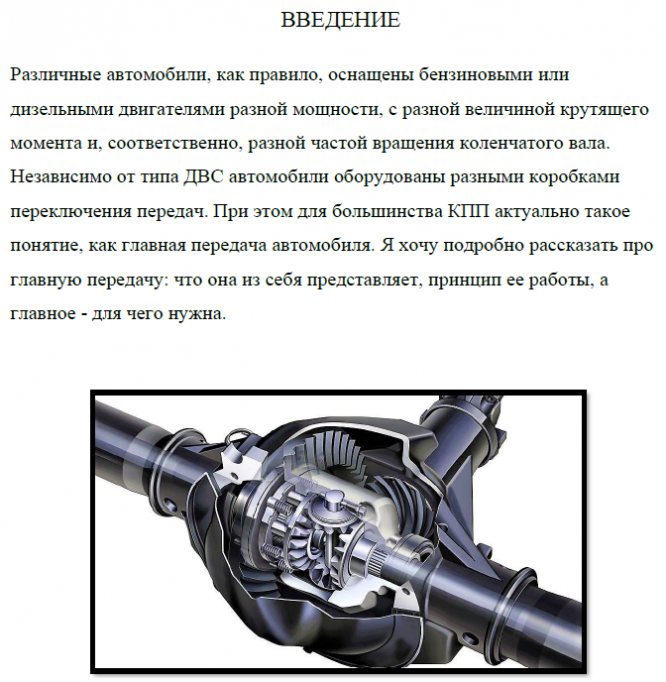 ВВЕДЕНИЕ

Различные автомобили, как правило, оснащены бензиновыми или дизельными двигателями разной мощности, с разной величиной крутящего момента и, соответственно, разной частой вращения коленчатого вала. Независимо от типа ДВС автомобили оборудованы разными коробками переключения передач. При этом для большинства КПП актуально такое понятие, как главная передача автомобиля. Я хочу подробно рассказать про главную передачу: что она из себя представляет, принцип ее работы, а главное - для чего нужна.