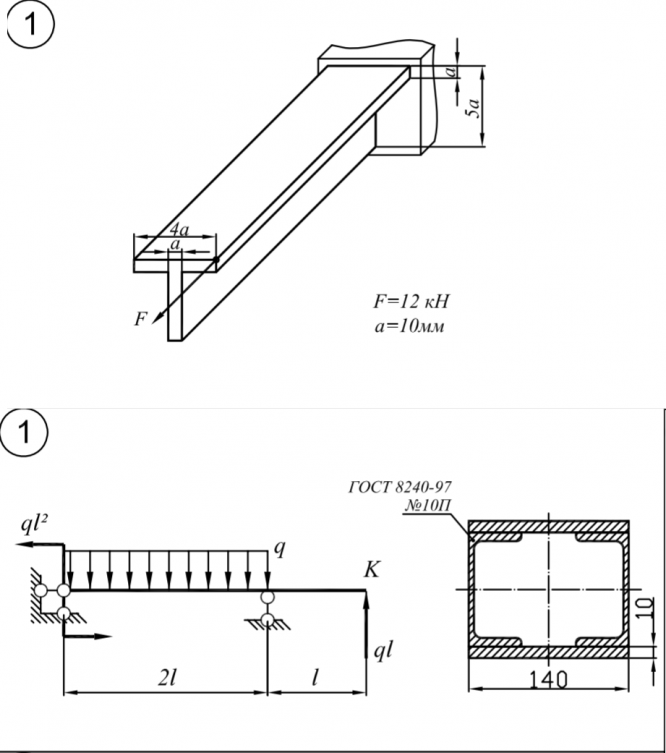 1

a

5a

4a

a

F

F=12 кН
a=10мм

1

ГОСТ 8240-97
№10П

$ql^2$

q

K

ql

2l

l

10

140