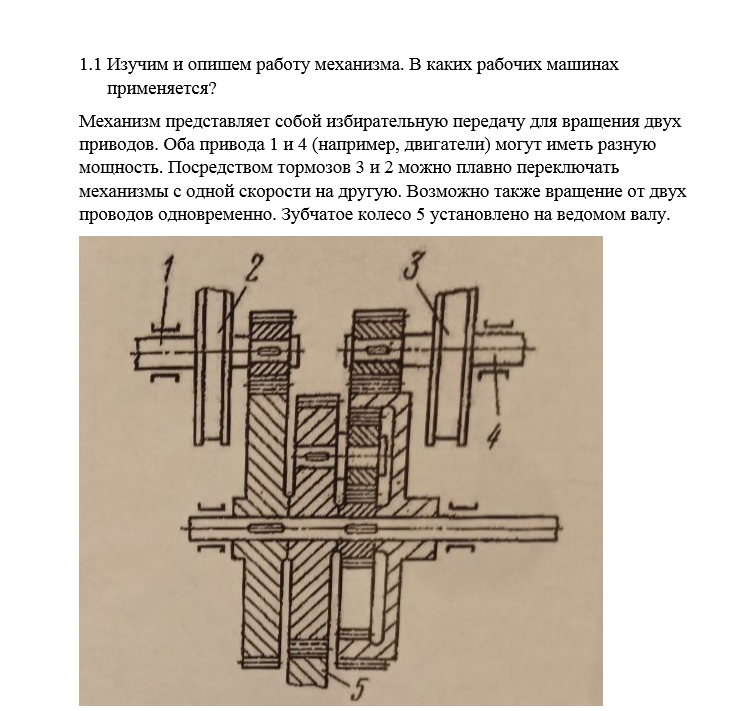 1.1 Изучим и опишем работу механизма. В каких рабочих машинах применяется?

Механизм представляет собой избирательную передачу для вращения двух приводов. Оба привода 1 и 4 (например, двигатели) могут иметь разную мощность. Посредством тормозов 3 и 2 можно плавно переключать механизмы с одной скорости на другую. Возможно также вращение от двух проводов одновременно. Зубчатое колесо 5 установлено на ведомом валу.

1
2
3
4
5