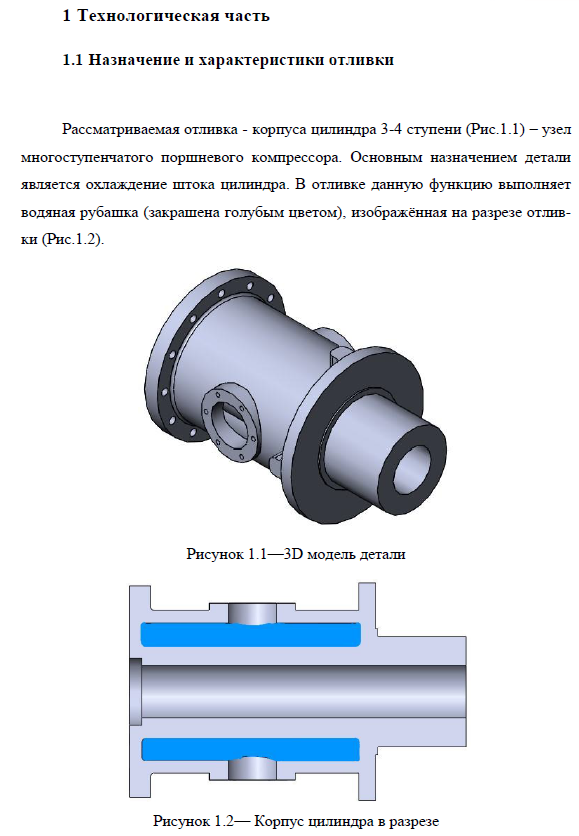 1 Технологическая часть

1.1 Назначение и характеристики отливки

Рассматриваемая отливка - корпуса цилиндра 3-4 ступени (Рис.1.1) – узел многоступенчатого поршневого компрессора. Основным назначением детали является охлаждение штока цилиндра. В отливке данную функцию выполняет водяная рубашка (закрашена голубым цветом), изображённая на разрезе отливки (Рис.1.2).

Рисунок 1.1—3D модель детали

Рисунок 1.2— Корпус цилиндра в разрезе