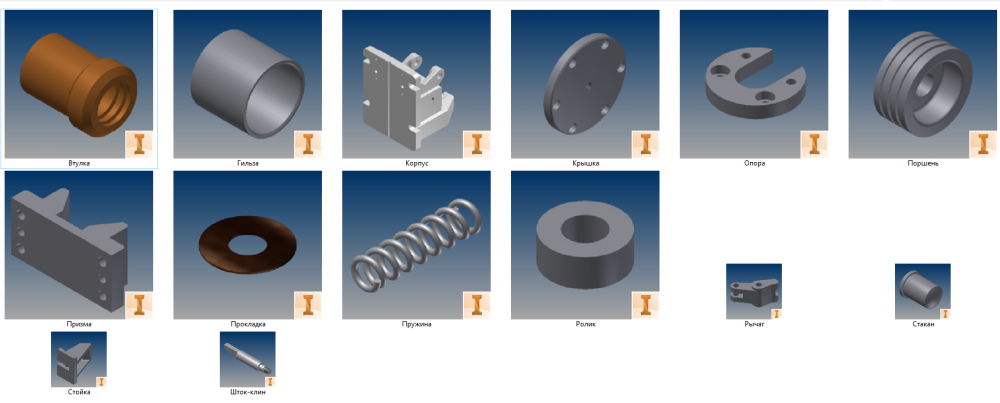 Втулка
Гильза
Корпус
Крышка
Опора
Поршень
Призма
Прокладка
Пружина
Ролик
Рычаг
Стакан
Стойка
Шток-клин