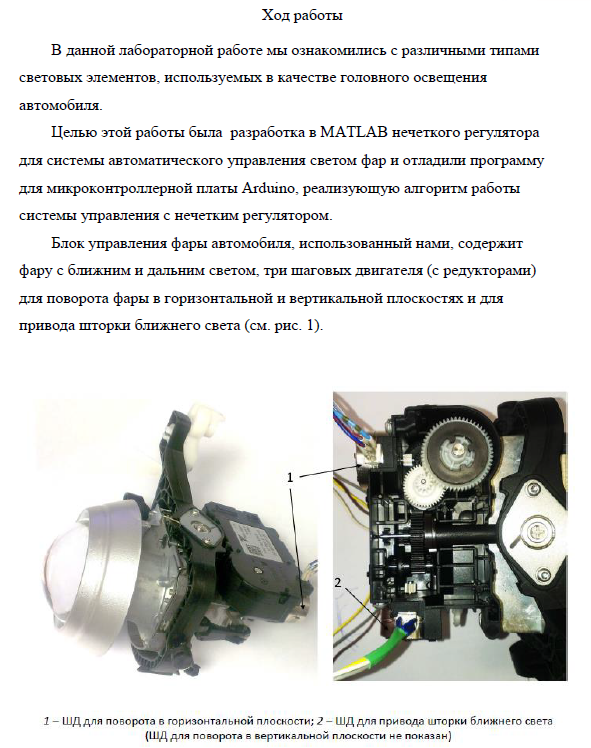 Ход работы

В данной лабораторной работе мы ознакомились с различными типами световых элементов, используемых в качестве головного освещения автомобиля.

Целью этой работы была разработка в MATLAB нечеткого регулятора для системы автоматического управления светом фар и отладили программу для микроконтроллерной платы Arduino, реализующую алгоритм работы системы управления с нечетким регулятором.

Блок управления фары автомобиля, использованный нами, содержит фару с ближним и дальним светом, три шаговых двигателя (с редукторами) для поворота фары в горизонтальной и вертикальной плоскостях и для привода шторки ближнего света (см. рис. 1).

1

2

1 – ШД для поворота в горизонтальной плоскости; 2 – ШД для привода шторки ближнего света (ШД для поворота в вертикальной плоскости не показан)