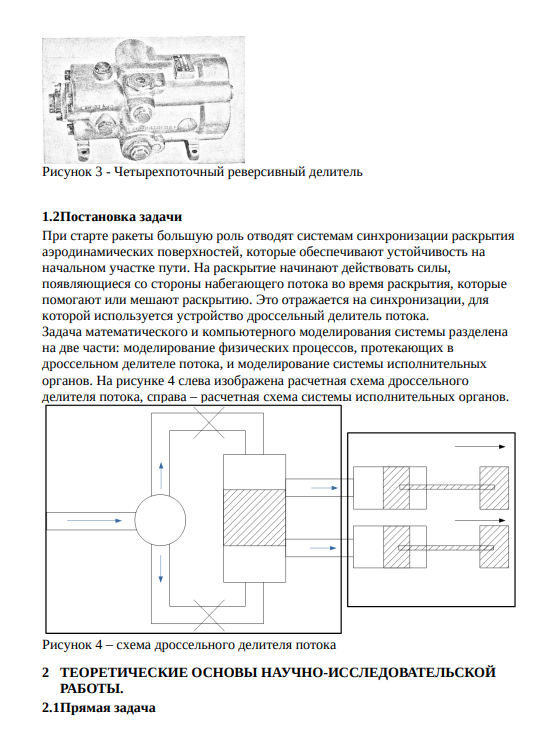 Рисунок 3 - Четырехпоточный реверсивный делитель

1.2Постановка задачи

При старте ракеты большую роль отводят системам синхронизации раскрытия аэродинамических поверхностей, которые обеспечивают устойчивость на начальном участке пути. На раскрытие начинают действовать силы, появляющиеся со стороны набегающего потока во время раскрытия, которые помогают или мешают раскрытию. Это отражается на синхронизации, для которой используется устройство дроссельный делитель потока.
Задача математического и компьютерного моделирования системы разделена на две части: моделирование физических процессов, протекающих в дроссельном делителе потока, и моделирование системы исполнительных органов. На рисунке 4 слева изображена расчетная схема дроссельного делителя потока, справа – расчетная схема системы исполнительных органов.

Рисунок 4 – схема дроссельного делителя потока

2 ТЕОРЕТИЧЕСКИЕ ОСНОВЫ НАУЧНО-ИССЛЕДОВАТЕЛЬСКОЙ РАБОТЫ.

2.1Прямая задача