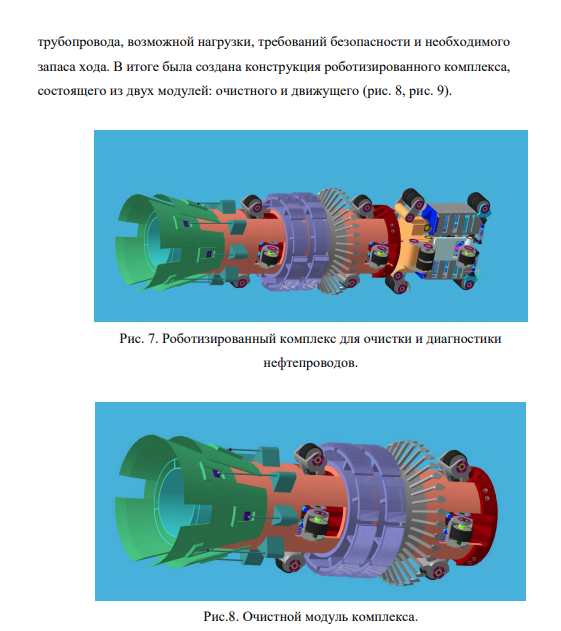 трубопровода, возможной нагрузки, требований безопасности и необходимого запаса хода. В итоге была создана конструкция роботизированного комплекса, состоящего из двух модулей: очистного и движущего (рис. 8, рис. 9).

Рис. 7. Роботизированный комплекс для очистки и диагностики нефтепроводов.

Рис.8. Очистной модуль комплекса.