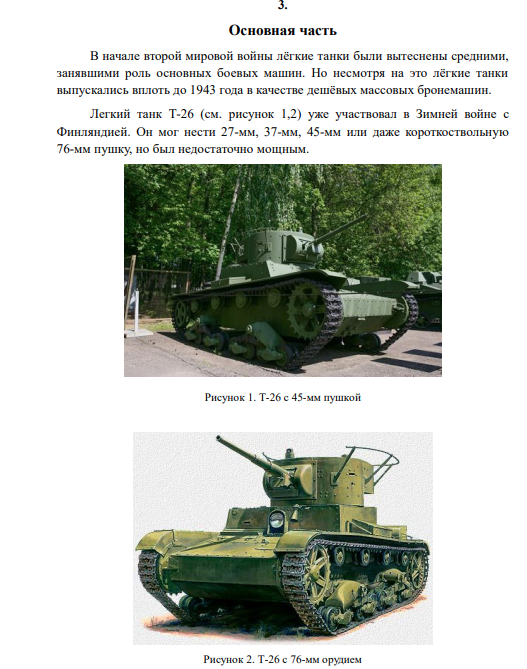 3.

Основная часть

В начале второй мировой войны лёгкие танки были вытеснены средними, занявшими роль основных боевых машин. Но несмотря на это лёгкие танки выпускались вплоть до 1943 года в качестве дешёвых массовых бронемашин.

Легкий танк Т-26 (см. рисунок 1,2) уже участвовал в Зимней войне с Финляндией. Он мог нести 27-мм, 37-мм, 45-мм или даже короткоствольную 76-мм пушку, но был недостаточно мощным.

Рисунок 1. Т-26 с 45-мм пушкой

Рисунок 2. Т-26 с 76-мм орудием