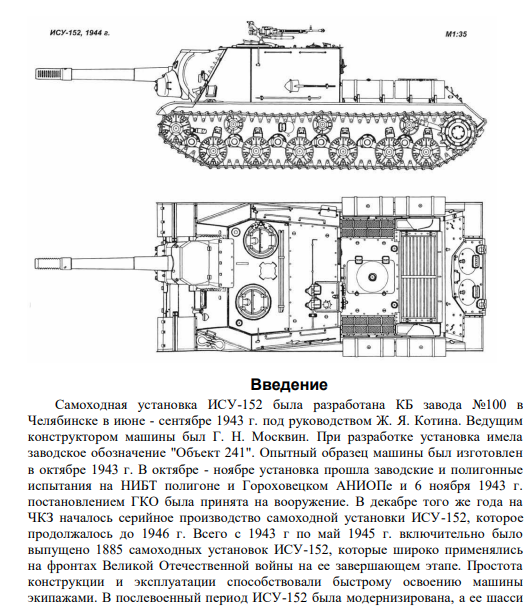 ИСУ-152, 1944 г.

М1:35

Введение

Самоходная установка ИСУ-152 была разработана КБ завода №100 в Челябинске в июне - сентябре 1943 г. под руководством Ж. Я. Котина. Ведущим конструктором машины был Г. Н. Москвин. При разработке установка имела заводское обозначение "Объект 241". Опытный образец машины был изготовлен в октябре 1943 г. В октябре - ноябре установка прошла заводские и полигонные испытания на НИБТ полигоне и Гороховецком АНИОПе и 6 ноября 1943 г. постановлением ГКО была принята на вооружение. В декабре того же года на ЧКЗ началось серийное производство самоходной установки ИСУ-152, которое продолжалось до 1946 г. Всего с 1943 г по май 1945 г. включительно было выпущено 1885 самоходных установок ИСУ-152, которые широко применялись на фронтах Великой Отечественной войны на ее завершающем этапе. Простота конструкции и эксплуатации способствовали быстрому освоению машины экипажами. В послевоенный период ИСУ-152 была модернизирована, а ее шасси