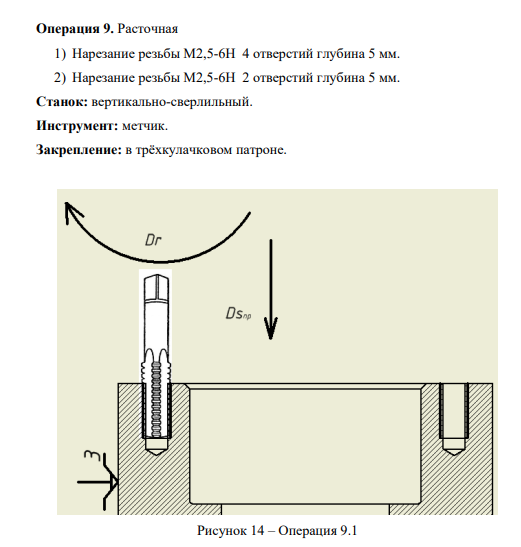 **Операция 9.** Расточная

1) Нарезание резьбы М2,5-6Н 4 отверстий глубина 5 мм.

2) Нарезание резьбы М2,5-6Н 2 отверстий глубина 5 мм.

**Станок:** вертикально-сверлильный.

**Инструмент:** метчик.

**Закрепление:** в трёхкулачковом патроне.

Dr

$Ds_{пр}$

3

Рисунок 14 – Операция 9.1