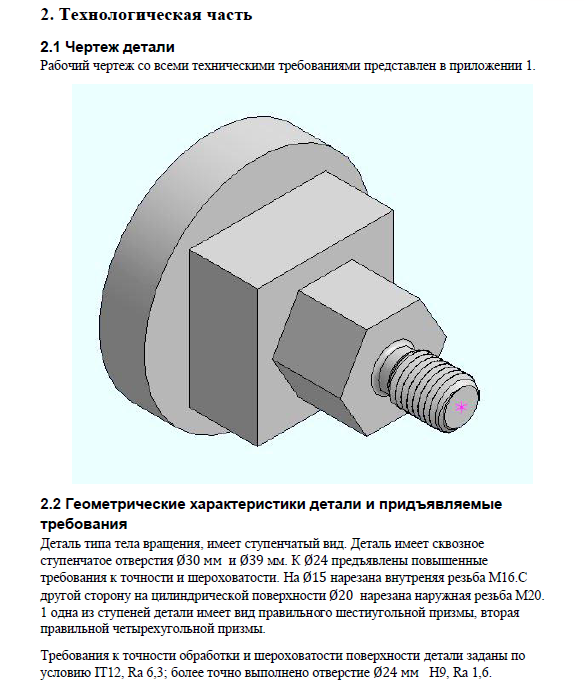 2. Технологическая часть

2.1 Чертеж детали

Рабочий чертеж со всеми техническими требованиями представлен в приложении 1.

2.2 Геометрические характеристики детали и придъявляемые требования

Деталь типа тела вращения, имеет ступенчатый вид. Деталь имеет сквозное ступенчатое отверстия Ø30 мм и Ø39 мм. К Ø24 предъявлены повышенные требования к точности и шероховатости. На Ø15 нарезана внутреняя резьба М16.С другой сторону на цилиндрической поверхности Ø20 нарезана наружная резьба М20. 1 одна из ступеней детали имеет вид правильного шестиугольной призмы, вторая правильной четырехугольной призмы.

Требования к точности обработки и шероховатости поверхности детали заданы по условию IT12, Ra 6,3; более точно выполнено отверстие Ø24 мм H9, Ra 1,6.