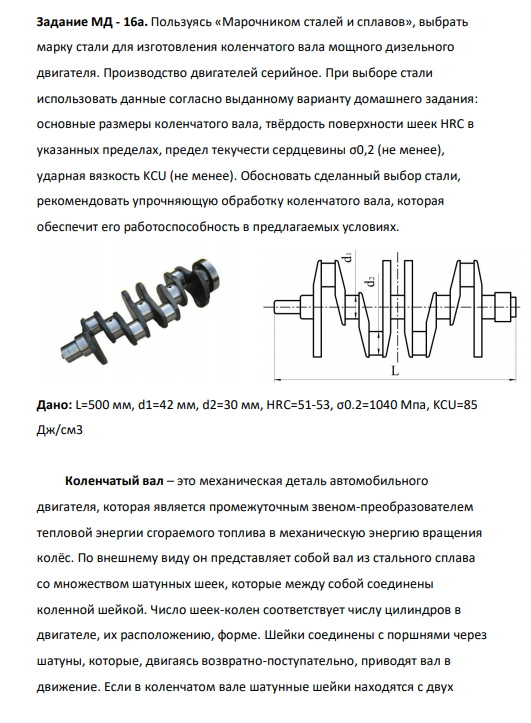 **Задание МД - 16а.** Пользуясь «Марочником сталей и сплавов», выбрать марку стали для изготовления коленчатого вала мощного дизельного двигателя. Производство двигателей серийное. При выборе стали использовать данные согласно выданному варианту домашнего задания: основные размеры коленчатого вала, твёрдость поверхности шеек HRC в указанных пределах, предел текучести сердцевины σ0,2 (не менее), ударная вязкость KCU (не менее). Обосновать сделанный выбор стали, рекомендовать упрочняющую обработку коленчатого вала, которая обеспечит его работоспособность в предлагаемых условиях.

$d_1$

$d_2$

L

**Дано:** L=500 мм, d1=42 мм, d2=30 мм, HRC=51-53, σ0.2=1040 Мпа, KCU=85 Дж/см3

**Коленчатый вал** – это механическая деталь автомобильного двигателя, которая является промежуточным звеном-преобразователем тепловой энергии сгораемого топлива в механическую энергию вращения колёс. По внешнему виду он представляет собой вал из стального сплава со множеством шатунных шеек, которые между собой соединены коленной шейкой. Число шеек-колен соответствует числу цилиндров в двигателе, их расположению, форме. Шейки соединены с поршнями через шатуны, которые, двигаясь возвратно-поступательно, приводят вал в движение. Если в коленчатом вале шатунные шейки находятся с двух