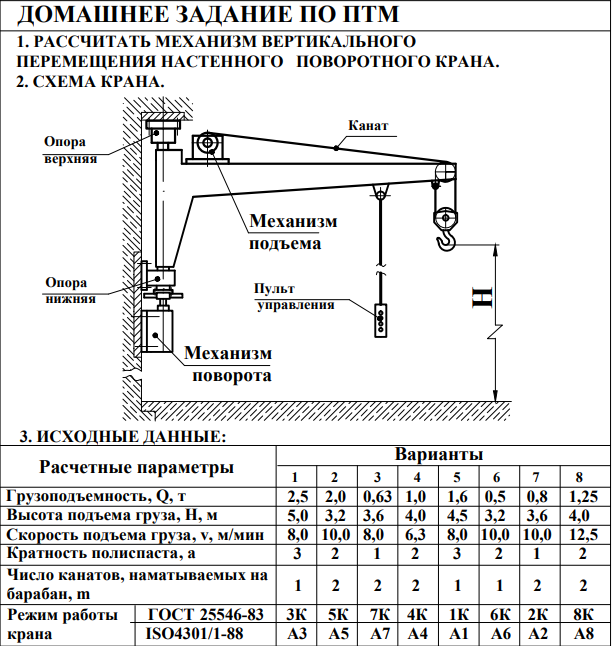 ДОМАШНЕЕ ЗАДАНИЕ ПО ПТМ

1. РАССЧИТАТЬ МЕХАНИЗМ ВЕРТИКАЛЬНОГО ПЕРЕМЕЩЕНИЯ НАСТЕННОГО ПОВОРОТНОГО КРАНА.

2. СХЕМА КРАНА.

Опора верхняя

Канат

Механизм подъема

Опора нижняя

Пульт управления

H

Механизм поворота

3. ИСХОДНЫЕ ДАННЫЕ:

| Расчетные параметры | | Варианты | | | | | | | |
|---|---|---|---|---|---|---|---|---|---|
| | | 1 | 2 | 3 | 4 | 5 | 6 | 7 | 8 |
| Грузоподъемность, Q, т | | 2,5 | 2,0 | 0,63 | 1,0 | 1,6 | 0,5 | 0,8 | 1,25 |
| Высота подъема груза, H, м | | 5,0 | 3,2 | 3,6 | 4,0 | 4,5 | 3,2 | 3,6 | 4,0 |
| Скорость подъема груза, v, м/мин | | 8,0 | 10,0 | 8,0 | 6,3 | 8,0 | 10,0 | 10,0 | 12,5 |
| Кратность полиспаста, a | | 3 | 2 | 1 | 2 | 3 | 2 | 1 | 2 |
| Число канатов, наматываемых на барабан, m | | 1 | 2 | 2 | 2 | 1 | 1 | 2 | 2 |
| Режим работы крана | ГОСТ 25546-83 | 3К | 5К | 7К | 4К | 1К | 6К | 2К | 8К |
| | ISO4301/1-88 | A3 | A5 | A7 | A4 | A1 | A6 | A2 | A8 |