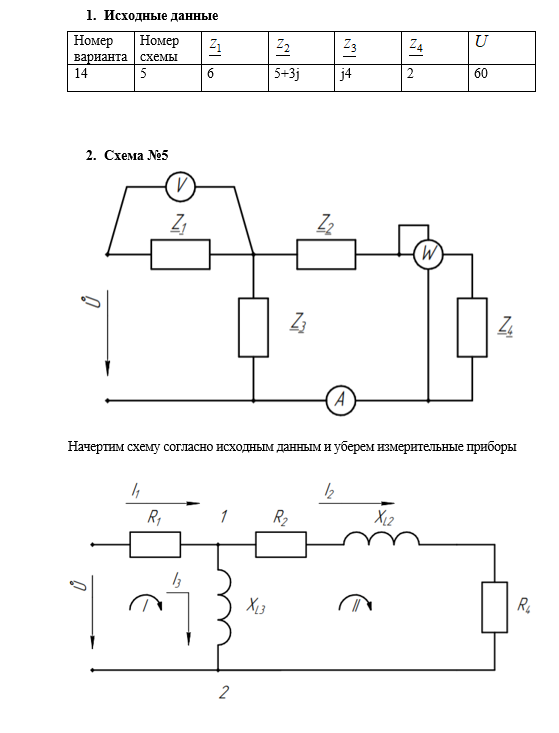 1. Исходные данные

| Номер варианта | Номер схемы | $\underline{Z}_1$ | $\underline{Z}_2$ | $\underline{Z}_3$ | $\underline{Z}_4$ | $U$ |
|---|---|---|---|---|---|---|
| 14 | 5 | 6 | 5+3j | j4 | 2 | 60 |

2. Схема №5

V
$\underline{Z}_1$
$\underline{Z}_2$
W
$\dot{U}$
$\underline{Z}_3$
$\underline{Z}_4$
A

Начертим схему согласно исходным данным и уберем измерительные приборы

$I_1$
$I_2$
$R_1$
1
$R_2$
$X_{L2}$
$\dot{U}$
$I_3$
I
$X_{L3}$
II
$R_4$
2