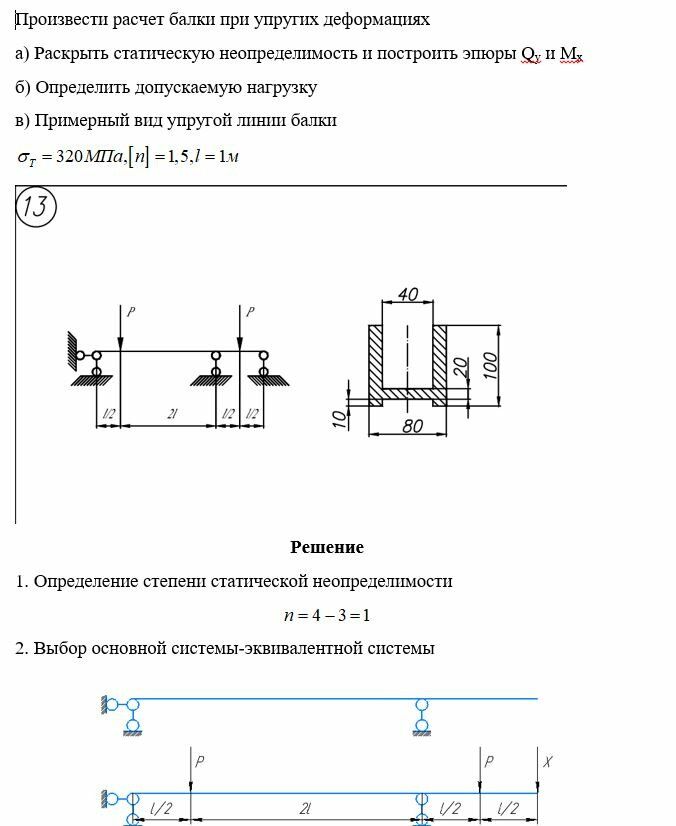 Произвести расчет балки при упругих деформациях

а) Раскрыть статическую неопределимость и построить эпюры $Q_y$ и $M_x$

б) Определить допускаемую нагрузку

в) Примерный вид упругой линии балки

$\sigma_T = 320МПа, [n] = 1,5, l = 1м$

13

P P

l/2 2l l/2 l/2

40 20 100 10 80

Решение

1. Определение степени статической неопределимости

$n = 4 - 3 = 1$

2. Выбор основной системы-эквивалентной системы

P P X

l/2 2l l/2 l/2