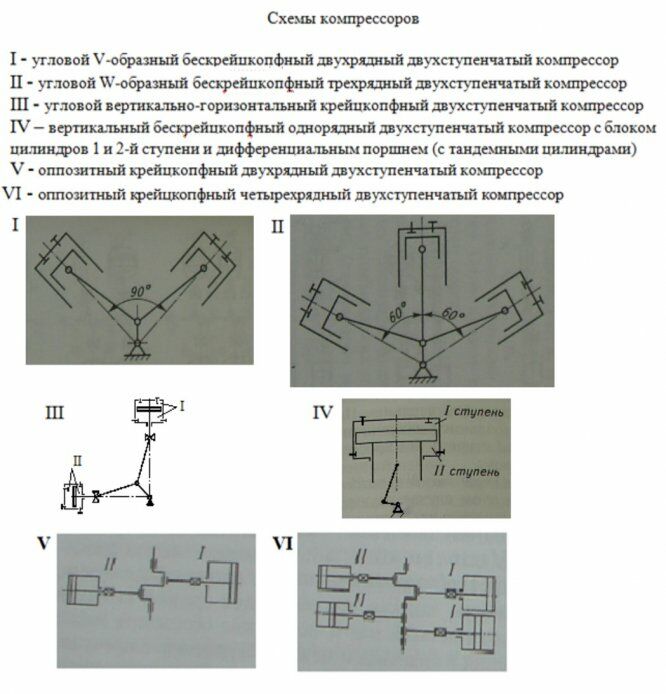 Схемы компрессоров

I - угловой V-образный бескрейцкопфный двухрядный двухступенчатый компрессор
II - угловой W-образный бескрейцкопфный трехрядный двухступенчатый компрессор
III - угловой вертикально-горизонтальный крейцкопфный двухступенчатый компрессор
IV – вертикальный бескрейцкопфный однорядный двухступенчатый компрессор с блоком цилиндров 1 и 2-й ступени и дифференциальным поршнем (с тандемными цилиндрами)
V - оппозитный крейцкопфный двухрядный двухступенчатый компрессор
VI - оппозитный крейцкопфный четырехрядный двухступенчатый компрессор

I

90°

II

60°

60°

III

I

II

IV

I ступень

II ступень

V

II

I

VI

II

I

II

I