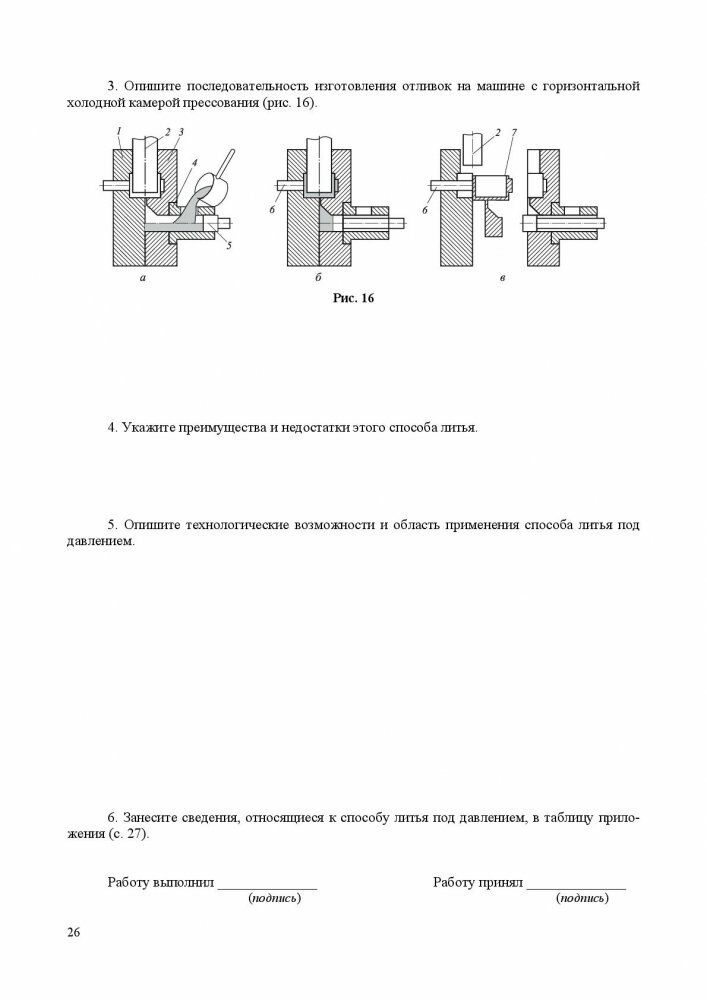 3. Опишите последовательность изготовления отливок на машине с горизонтальной холодной камерой прессования (рис. 16).

1 2 3 4 5 а 6 б 2 7 6 в

Рис. 16

4. Укажите преимущества и недостатки этого способа литья.

5. Опишите технологические возможности и область применения способа литья под давлением.

6. Занесите сведения, относящиеся к способу литья под давлением, в таблицу приложения (с. 27).

Работу выполнил ______________ (подпись)

Работу принял ______________ (подпись)

26