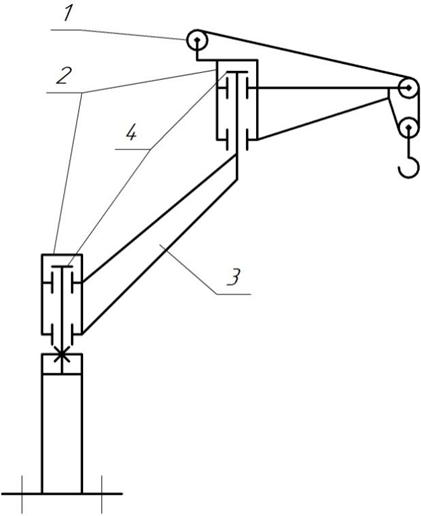 1
2
4
3