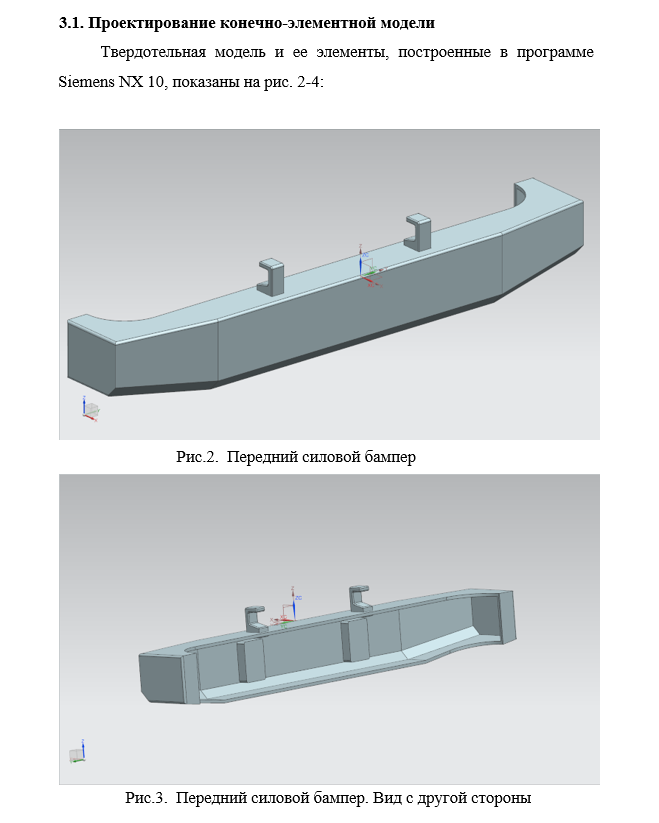 **3.1. Проектирование конечно-элементной модели**

Твердотельная модель и ее элементы, построенные в программе Siemens NX 10, показаны на рис. 2-4:

Рис.2. Передний силовой бампер

Рис.3. Передний силовой бампер. Вид с другой стороны