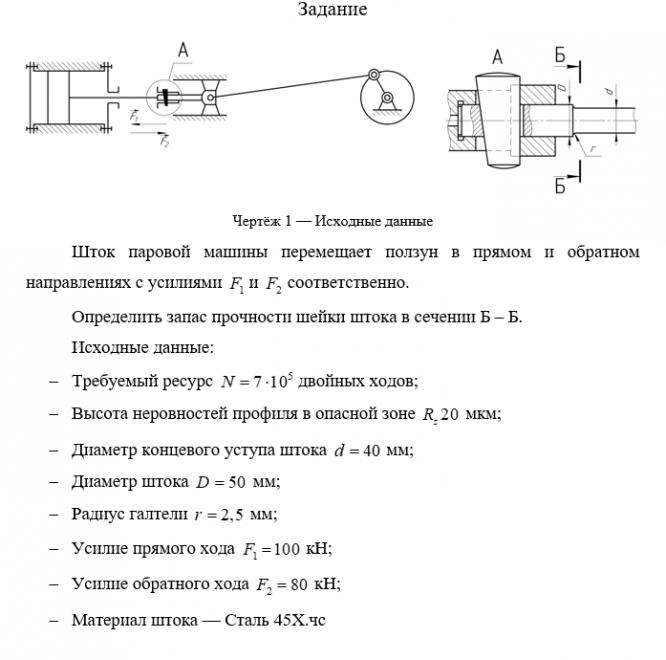 Задание

А

$F_1$

$F_2$

А

Б

$D$

$d$

$r$

Б

Чертёж 1 — Исходные данные

Шток паровой машины перемещает ползун в прямом и обратном направлениях с усилиями $F_1$ и $F_2$ соответственно.

Определить запас прочности шейки штока в сечении Б – Б.

Исходные данные:

– Требуемый ресурс $N = 7 \cdot 10^5$ двойных ходов;

– Высота неровностей профиля в опасной зоне $R_z 20$ мкм;

– Диаметр концевого уступа штока $d = 40$ мм;

– Диаметр штока $D = 50$ мм;

– Радиус галтели $r = 2{,}5$ мм;

– Усилие прямого хода $F_1 = 100$ кН;

– Усилие обратного хода $F_2 = 80$ кН;

– Материал штока — Сталь 45Х.чс