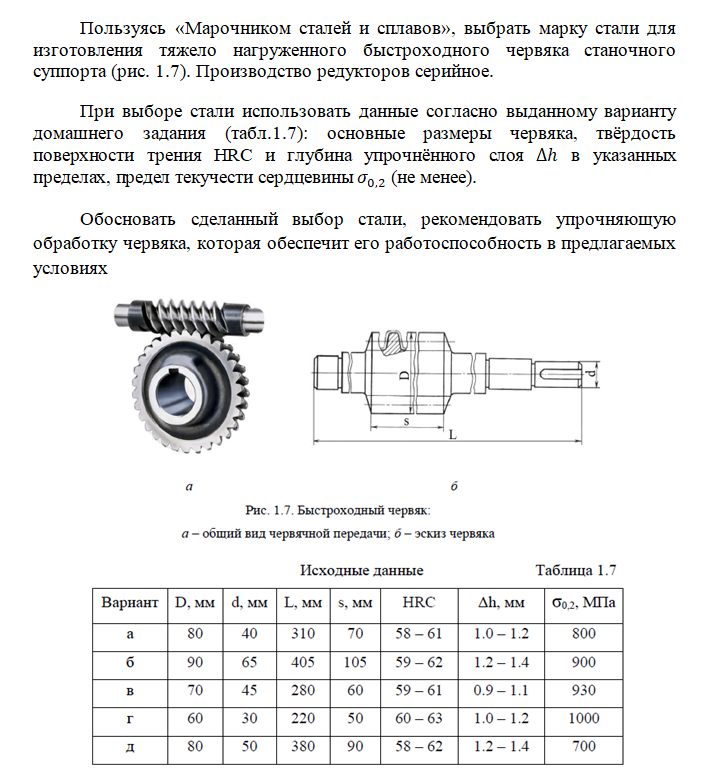 Пользуясь «Марочником сталей и сплавов», выбрать марку стали для изготовления тяжело нагруженного быстроходного червяка станочного суппорта (рис. 1.7). Производство редукторов серийное.

При выборе стали использовать данные согласно выданному варианту домашнего задания (табл.1.7): основные размеры червяка, твёрдость поверхности трения HRC и глубина упрочнённого слоя $\Delta h$ в указанных пределах, предел текучести сердцевины $\sigma_{0,2}$ (не менее).

Обосновать сделанный выбор стали, рекомендовать упрочняющую обработку червяка, которая обеспечит его работоспособность в предлагаемых условиях

D

d

s

L

а

б

Рис. 1.7. Быстроходный червяк:
а – общий вид червячной передачи; б – эскиз червяка

Исходные данные

Таблица 1.7

| Вариант | D, мм | d, мм | L, мм | s, мм | HRC | Δh, мм | $\sigma_{0,2}$, МПа |
|---|---|---|---|---|---|---|---|
| а | 80 | 40 | 310 | 70 | 58 – 61 | 1.0 – 1.2 | 800 |
| б | 90 | 65 | 405 | 105 | 59 – 62 | 1.2 – 1.4 | 900 |
| в | 70 | 45 | 280 | 60 | 59 – 61 | 0.9 – 1.1 | 930 |
| г | 60 | 30 | 220 | 50 | 60 – 63 | 1.0 – 1.2 | 1000 |
| д | 80 | 50 | 380 | 90 | 58 – 62 | 1.2 – 1.4 | 700 |