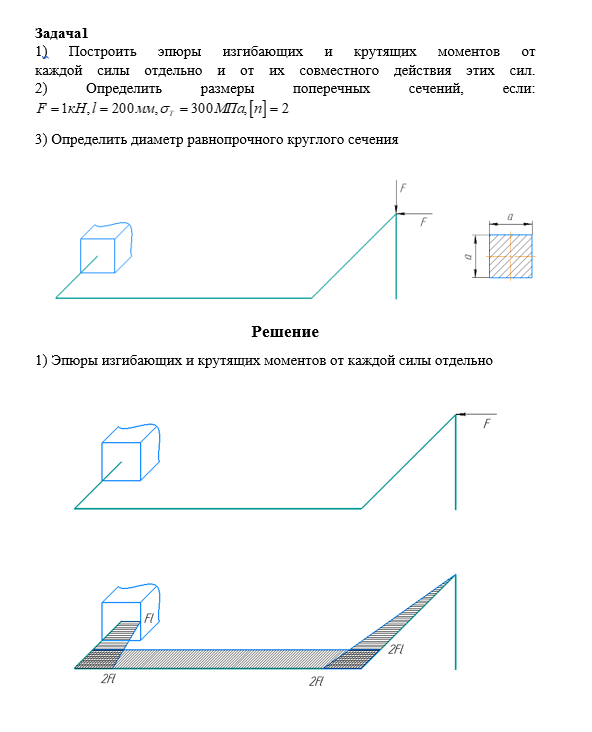 Задача1

1) Построить эпюры изгибающих и крутящих моментов от каждой силы отдельно и от их совместного действия этих сил.
2) Определить размеры поперечных сечений, если: $F = 1кН, l = 200мм, \sigma_T = 300МПа, [n] = 2$

3) Определить диаметр равнопрочного круглого сечения

F

F

a

a

Решение

1) Эпюры изгибающих и крутящих моментов от каждой силы отдельно

F

Fl

2Fl

2Fl

2Fl