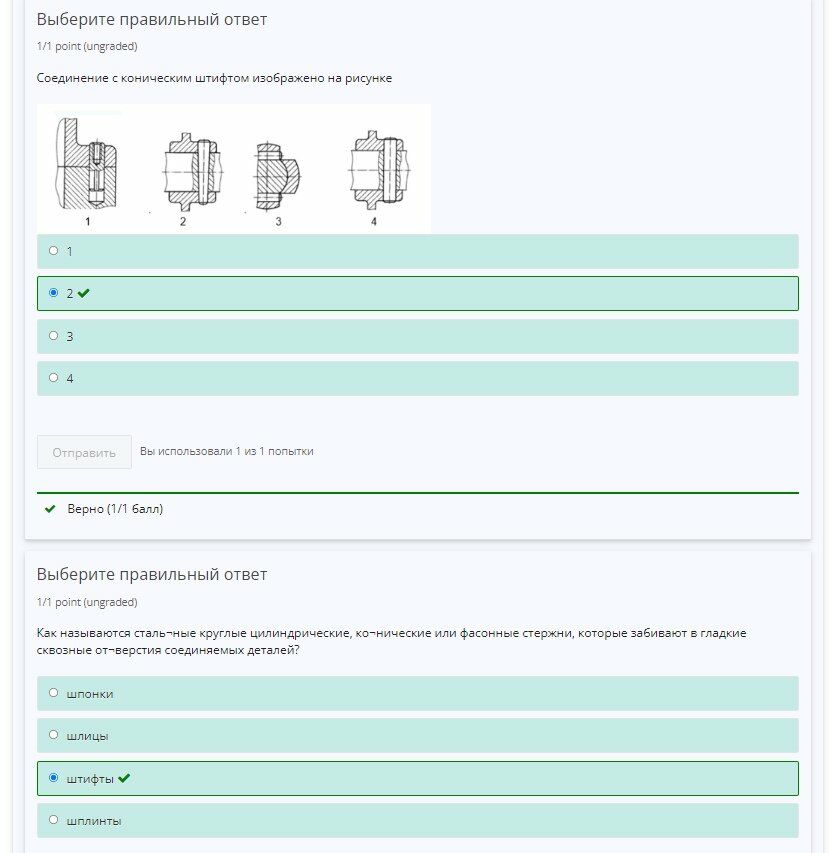 Выберите правильный ответ

1/1 point (ungraded)

Соединение с коническим штифтом изображено на рисунке

1 2 3 4

1

2

3

4

Отправить

Вы использовали 1 из 1 попытки

Верно (1/1 балл)

Выберите правильный ответ

1/1 point (ungraded)

Как называются сталь¬ные круглые цилиндрические, ко¬нические или фасонные стержни, которые забивают в гладкие сквозные от¬верстия соединяемых деталей?

шпонки

шлицы

штифты

шплинты