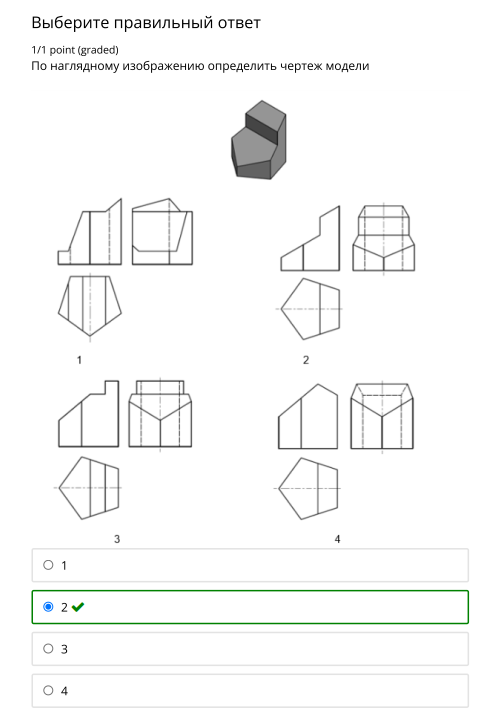 Выберите правильный ответ

1/1 point (graded)
По наглядному изображению определить чертеж модели

1

2

3

4

1

2

3

4