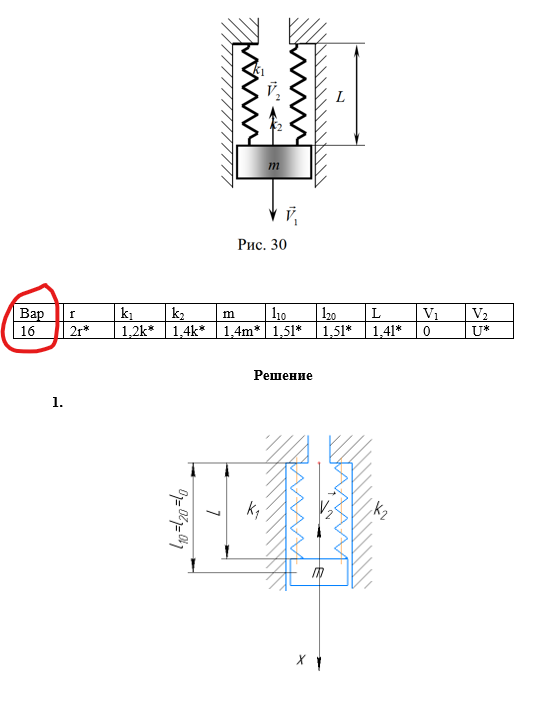 $k_1$
$\vec{V}_2$
$k_2$
$L$
$m$
$\vec{V}_1$

Рис. 30

| Вар | r | $k_1$ | $k_2$ | m | $l_{10}$ | $l_{20}$ | L | $V_1$ | $V_2$ |
|---|---|---|---|---|---|---|---|---|---|
| 16 | 2r* | 1,2k* | 1,4k* | 1,4m* | 1,5l* | 1,5l* | 1,4l* | 0 | U* |

Решение

1.

$l_{10}=l_{20}=l_0$
$L$
$k_1$
$\vec{V}_2$
$k_2$
$m$
$x$