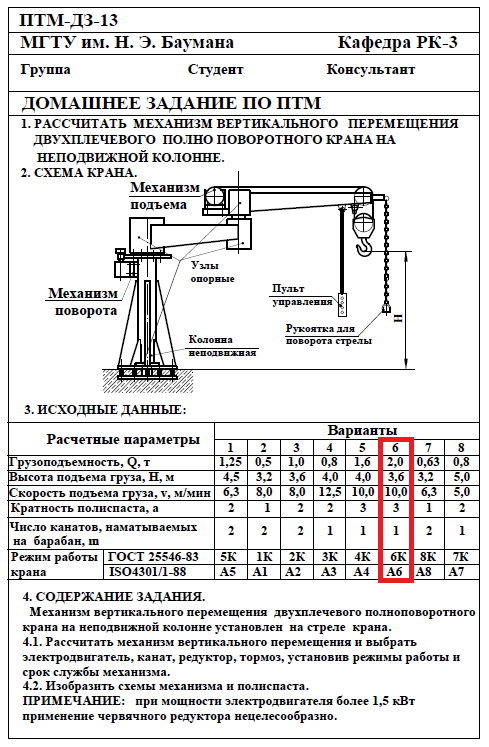 ПТМ-ДЗ-13

МГТУ им. Н. Э. Баумана Кафедра РК-3

Группа Студент Консультант

ДОМАШНЕЕ ЗАДАНИЕ ПО ПТМ

1. РАССЧИТАТЬ МЕХАНИЗМ ВЕРТИКАЛЬНОГО ПЕРЕМЕЩЕНИЯ ДВУХПЛЕЧЕВОГО ПОЛНО ПОВОРОТНОГО КРАНА НА НЕПОДВИЖНОЙ КОЛОННЕ.

2. СХЕМА КРАНА.

Механизм подъема

Узлы опорные

Механизм поворота

Пульт управления

Рукоятка для поворота стрелы

Колонна неподвижная

H

3. ИСХОДНЫЕ ДАННЫЕ:

| Расчетные параметры | | Варианты | | | | | | | |
|---|---|---|---|---|---|---|---|---|---|
| | | 1 | 2 | 3 | 4 | 5 | 6 | 7 | 8 |
| Грузоподъемность, Q, т | | 1,25 | 0,5 | 1,0 | 0,8 | 1,6 | 2,0 | 0,63 | 0,8 |
| Высота подъема груза, H, м | | 4,5 | 3,2 | 3,6 | 4,0 | 4,0 | 3,6 | 3,2 | 5,0 |
| Скорость подъема груза, v, м/мин | | 6,3 | 8,0 | 8,0 | 12,5 | 10,0 | 10,0 | 6,3 | 5,0 |
| Кратность полиспаста, a | | 2 | 1 | 2 | 2 | 3 | 3 | 1 | 2 |
| Число канатов, наматываемых на барабан, m | | 2 | 2 | 2 | 1 | 1 | 1 | 2 | 1 |
| Режим работы крана | ГОСТ 25546-83 | 5К | 1К | 2К | 3К | 4К | 6К | 8К | 7К |
| | ISO4301/1-88 | A5 | A1 | A2 | A3 | A4 | A6 | A8 | A7 |

4. СОДЕРЖАНИЕ ЗАДАНИЯ.

Механизм вертикального перемещения двухплечевого полноповоротного крана на неподвижной колонне установлен на стреле крана.

4.1. Рассчитать механизм вертикального перемещения и выбрать электродвигатель, канат, редуктор, тормоз, установив режимы работы и срок службы механизма.

4.2. Изобразить схемы механизма и полиспаста.

ПРИМЕЧАНИЕ: при мощности электродвигателя более 1,5 кВт применение червячного редуктора нецелесообразно.