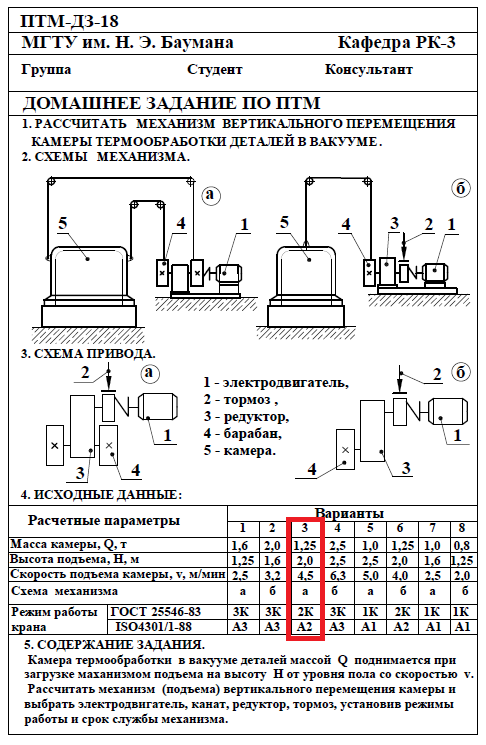 ПТМ-ДЗ-18
МГТУ им. Н. Э. Баумана Кафедра РК-3
Группа Студент Консультант

ДОМАШНЕЕ ЗАДАНИЕ ПО ПТМ
1. РАССЧИТАТЬ МЕХАНИЗМ ВЕРТИКАЛЬНОГО ПЕРЕМЕЩЕНИЯ КАМЕРЫ ТЕРМООБРАБОТКИ ДЕТАЛЕЙ В ВАКУУМЕ.
2. СХЕМЫ МЕХАНИЗМА.

а
5
4
1
б
5
4
3
2
1

3. СХЕМА ПРИВОДА.
а
2
1
3
4
1 - электродвигатель,
2 - тормоз ,
3 - редуктор,
4 - барабан,
5 - камера.
б
2
1
4
3

4. ИСХОДНЫЕ ДАННЫЕ:

| Расчетные параметры | | Варианты | | | | | | | |
|---|---|---|---|---|---|---|---|---|---|
| | | 1 | 2 | 3 | 4 | 5 | 6 | 7 | 8 |
| Масса камеры, Q, т | | 1,6 | 2,0 | 1,25 | 2,5 | 1,0 | 1,25 | 1,0 | 0,8 |
| Высота подъема, Н, м | | 1,25 | 1,6 | 2,0 | 2,5 | 2,5 | 2,0 | 1,6 | 1,25 |
| Скорость подъема камеры, v, м/мин | | 2,5 | 3,2 | 4,5 | 6,3 | 5,0 | 4,0 | 2,5 | 2,0 |
| Схема механизма | | а | б | а | б | а | б | а | б |
| Режим работы крана | ГОСТ 25546-83 | 3К | 3К | 2К | 3К | 1К | 2К | 1К | 1К |
| | ISO4301/1-88 | А3 | А3 | А2 | А3 | А1 | А2 | А1 | А1 |

5. СОДЕРЖАНИЕ ЗАДАНИЯ.
Камера термообработки в вакууме деталей массой Q поднимается при загрузке маханизмом подъема на высоту Н от уровня пола со скоростью v.
Рассчитать механизм (подъема) вертикального перемещения камеры и выбрать электродвигатель, канат, редуктор, тормоз, установив режимы работы и срок службы механизма.