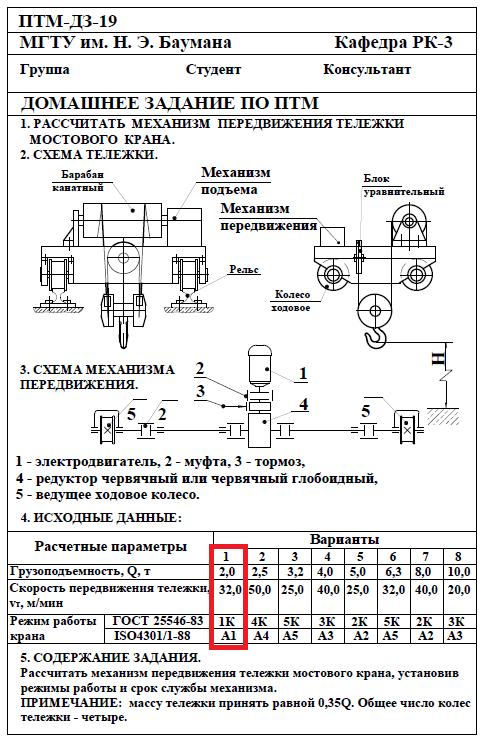 ПТМ-ДЗ-19
МГТУ им. Н. Э. Баумана Кафедра РК-3
Группа Студент Консультант

ДОМАШНЕЕ ЗАДАНИЕ ПО ПТМ
1. РАССЧИТАТЬ МЕХАНИЗМ ПЕРЕДВИЖЕНИЯ ТЕЛЕЖКИ МОСТОВОГО КРАНА.
2. СХЕМА ТЕЛЕЖКИ.

Барабан канатный
Механизм подъема
Механизм передвижения
Блок уравнительный
Рельс
Колесо ходовое
H

3. СХЕМА МЕХАНИЗМА ПЕРЕДВИЖЕНИЯ.
2
3
1
4
5
2
5

1 - электродвигатель, 2 - муфта, 3 - тормоз,
4 - редуктор червячный или червячный глобоидный,
5 - ведущее ходовое колесо.

4. ИСХОДНЫЕ ДАННЫЕ:

| Расчетные параметры | | Варианты | | | | | | | |
|---|---|---|---|---|---|---|---|---|---|
| | | 1 | 2 | 3 | 4 | 5 | 6 | 7 | 8 |
| Грузоподъемность, Q, т | | 2,0 | 2,5 | 3,2 | 4,0 | 5,0 | 6,3 | 8,0 | 10,0 |
| Скорость передвижения тележки, vт, м/мин | | 32,0 | 50,0 | 25,0 | 40,0 | 25,0 | 32,0 | 40,0 | 20,0 |
| Режим работы крана | ГОСТ 25546-83 | 1К | 4К | 5К | 3К | 2К | 5К | 2К | 3К |
| | ISO4301/1-88 | А1 | А4 | А5 | А3 | А2 | А5 | А2 | А3 |

5. СОДЕРЖАНИЕ ЗАДАНИЯ.
Рассчитать механизм передвижения тележки мостового крана, установив режимы работы и срок службы механизма.
ПРИМЕЧАНИЕ: массу тележки принять равной 0,35Q. Общее число колес тележки - четыре.