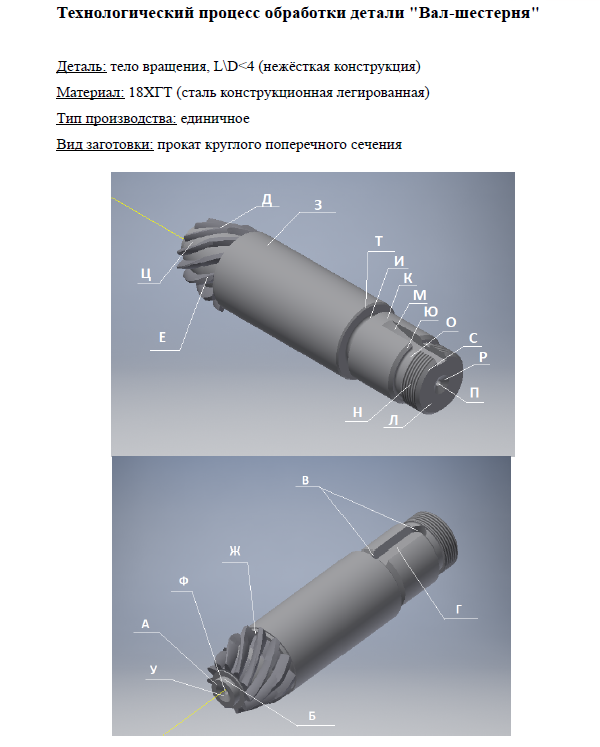 Технологический процесс обработки детали "Вал-шестерня"

Деталь: тело вращения, L\D<4 (нежёсткая конструкция)

Материал: 18ХГТ (сталь конструкционная легированная)

Тип производства: единичное

Вид заготовки: прокат круглого поперечного сечения

Д
З
Ц
Е
Т
И
К
М
Ю
О
С
Р
П
Н
Л

В
Ж
Ф
А
У
Г
Б