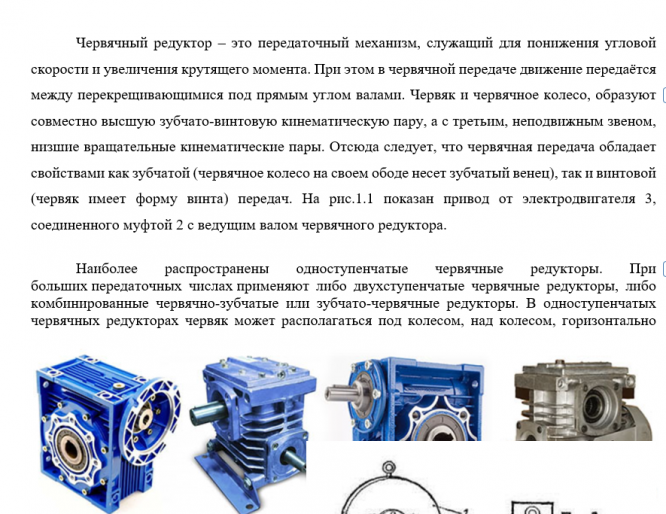 Червячный редуктор – это передаточный механизм, служащий для понижения угловой скорости и увеличения крутящего момента. При этом в червячной передаче движение передаётся между перекрещивающимися под прямым углом валами. Червяк и червячное колесо, образуют совместно высшую зубчато-винтовую кинематическую пару, а с третьим, неподвижным звеном, низшие вращательные кинематические пары. Отсюда следует, что червячная передача обладает свойствами как зубчатой (червячное колесо на своем ободе несет зубчатый венец), так и винтовой (червяк имеет форму винта) передач. На рис.1.1 показан привод от электродвигателя 3, соединенного муфтой 2 с ведущим валом червячного редуктора.

Наиболее распространены одноступенчатые червячные редукторы. При больших передаточных числах применяют либо двухступенчатые червячные редукторы, либо комбинированные червячно-зубчатые или зубчато-червячные редукторы. В одноступенчатых червячных редукторах червяк может располагаться под колесом, над колесом, горизонтально