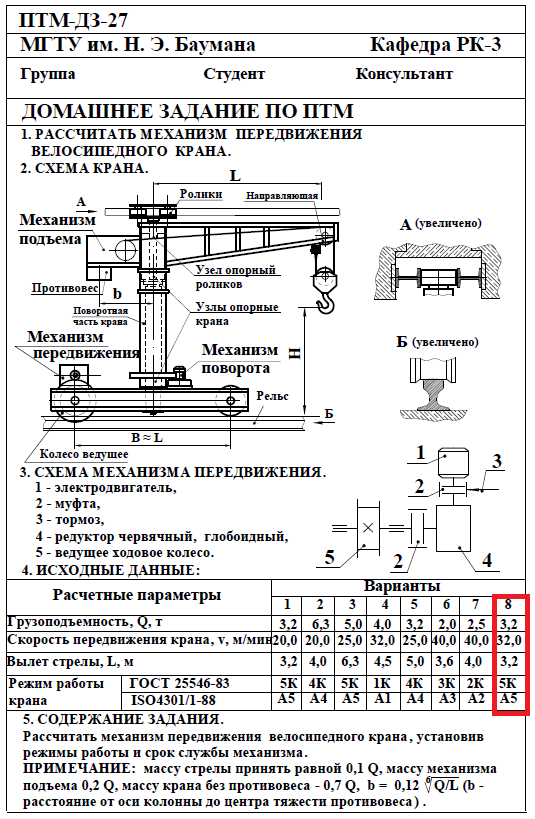 ПТМ-ДЗ-27
МГТУ им. Н. Э. Баумана
Кафедра РК-3
Группа
Студент
Консультант

ДОМАШНЕЕ ЗАДАНИЕ ПО ПТМ

1. РАССЧИТАТЬ МЕХАНИЗМ ПЕРЕДВИЖЕНИЯ ВЕЛОСИПЕДНОГО КРАНА.
2. СХЕМА КРАНА.

L
А
Ролики
Направляющая
Механизм подъема
Противовес
b
Поворотная часть крана
Узел опорный роликов
Узлы опорные крана
Механизм передвижения
Механизм поворота
H
Рельс
Б
B ≈ L
Колесо ведущее
А (увеличено)
Б (увеличено)

3. СХЕМА МЕХАНИЗМА ПЕРЕДВИЖЕНИЯ.
1 - электродвигатель,
2 - муфта,
3 - тормоз,
4 - редуктор червячный, глобоидный,
5 - ведущее ходовое колесо.

1
2
3
5
2
4

4. ИСХОДНЫЕ ДАННЫЕ:

| Расчетные параметры | | Варианты | | | | | | | |
|---|---|---|---|---|---|---|---|---|---|
| | | 1 | 2 | 3 | 4 | 5 | 6 | 7 | 8 |
| Грузоподъемность, Q, т | | 3,2 | 6,3 | 5,0 | 4,0 | 3,2 | 2,0 | 2,5 | 3,2 |
| Скорость передвижения крана, v, м/мин | | 20,0 | 20,0 | 25,0 | 32,0 | 25,0 | 40,0 | 40,0 | 32,0 |
| Вылет стрелы, L, м | | 3,2 | 4,0 | 6,3 | 4,5 | 5,0 | 3,6 | 4,0 | 3,2 |
| Режим работы крана | ГОСТ 25546-83 | 5К | 4К | 5К | 1К | 4К | 3К | 2К | 5К |
| | ISO4301/1-88 | А5 | А4 | А5 | А1 | А4 | А3 | А2 | А5 |

5. СОДЕРЖАНИЕ ЗАДАНИЯ.
Рассчитать механизм передвижения велосипедного крана, установив режимы работы и срок службы механизма.
ПРИМЕЧАНИЕ: массу стрелы принять равной 0,1 Q, массу механизма подъема 0,2 Q, массу крана без противовеса - 0,7 Q, b = 0,12 $\sqrt[4]{Q/L}$ (b - расстояние от оси колонны до центра тяжести противовеса) .