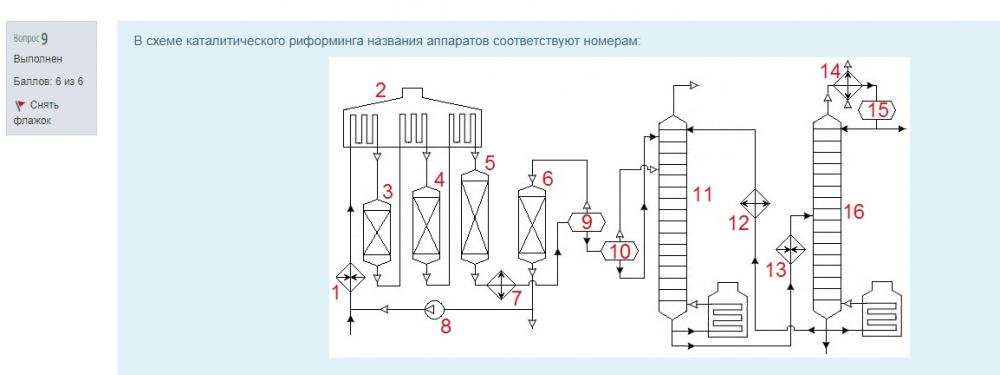 Вопрос 9
Выполнен
Баллов: 6 из 6
Снять флажок

В схеме каталитического риформинга названия аппаратов соответствуют номерам:

2
3
4
5
6
1
7
8
9
10
11
12
13
14
15
16