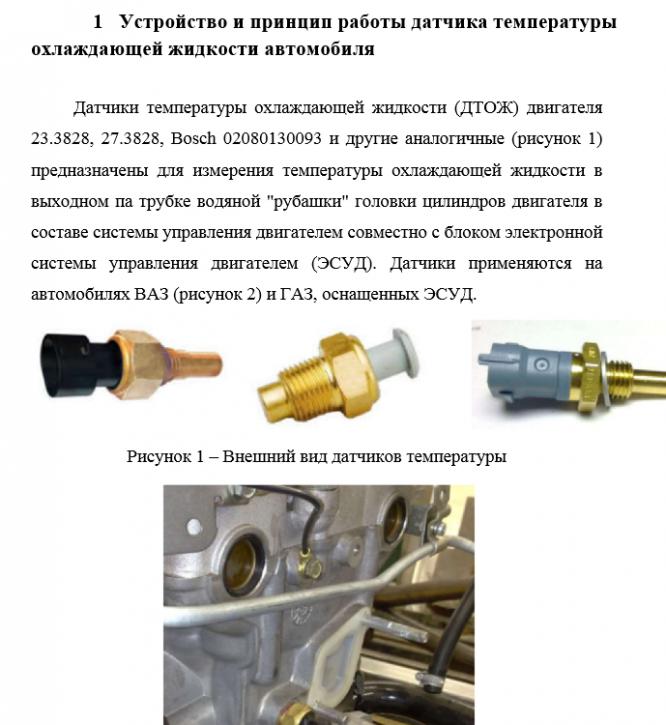 1 Устройство и принцип работы датчика температуры охлаждающей жидкости автомобиля

Датчики температуры охлаждающей жидкости (ДТОЖ) двигателя 23.3828, 27.3828, Bosch 02080130093 и другие аналогичные (рисунок 1) предназначены для измерения температуры охлаждающей жидкости в выходном па трубке водяной "рубашки" головки цилиндров двигателя в составе системы управления двигателем совместно с блоком электронной системы управления двигателем (ЭСУД). Датчики применяются на автомобилях ВАЗ (рисунок 2) и ГАЗ, оснащенных ЭСУД.

Рисунок 1 – Внешний вид датчиков температуры