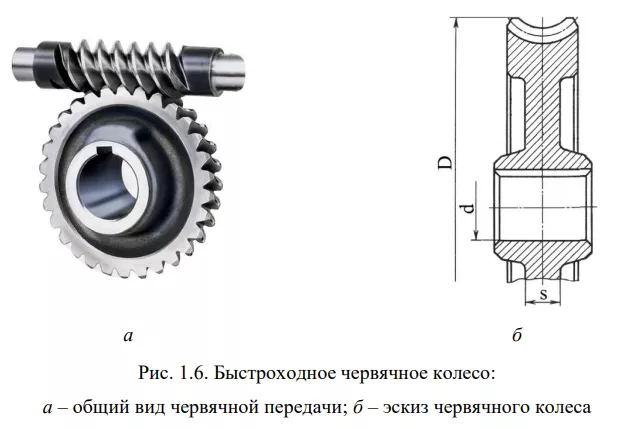 D

d

s

а

б

Рис. 1.6. Быстроходное червячное колесо:

а – общий вид червячной передачи; б – эскиз червячного колеса