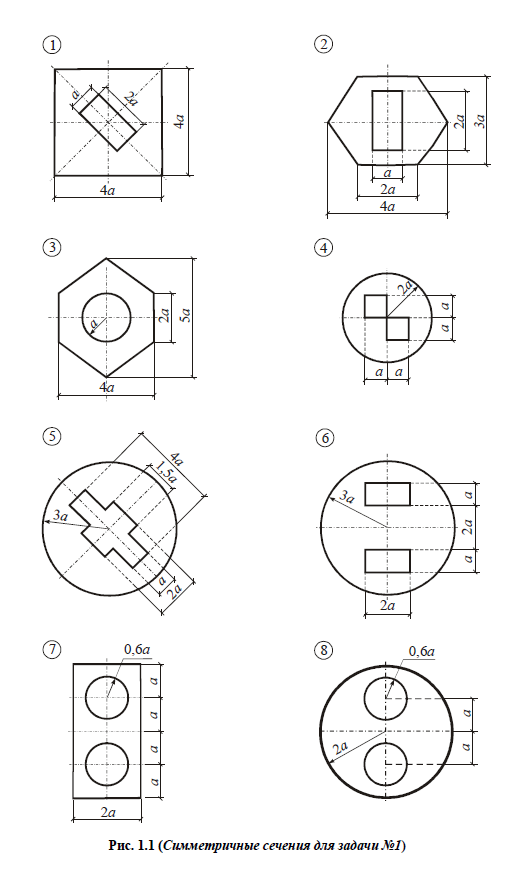 ①
$a$
$2a$
$4a$
$4a$

②
$2a$
$3a$
$a$
$2a$
$4a$

③
$a$
$2a$
$5a$
$4a$

④
$2a$
$a$
$a$
$a$
$a$

⑤
$4a$
$1,5a$
$3a$
$a$
$2a$

⑥
$3a$
$a$
$2a$
$a$
$2a$

⑦
$0,6a$
$a$
$a$
$a$
$a$
$2a$

⑧
$0,6a$
$a$
$a$
$2a$

Рис. 1.1 (Симметричные сечения для задачи №1)