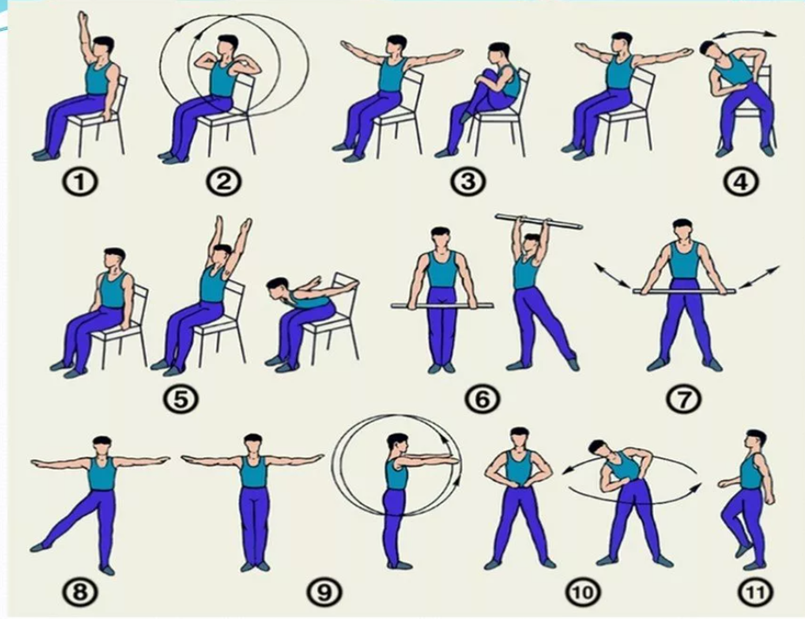 ①
②
③
④
⑤
⑥
⑦
⑧
⑨
⑩
⑪