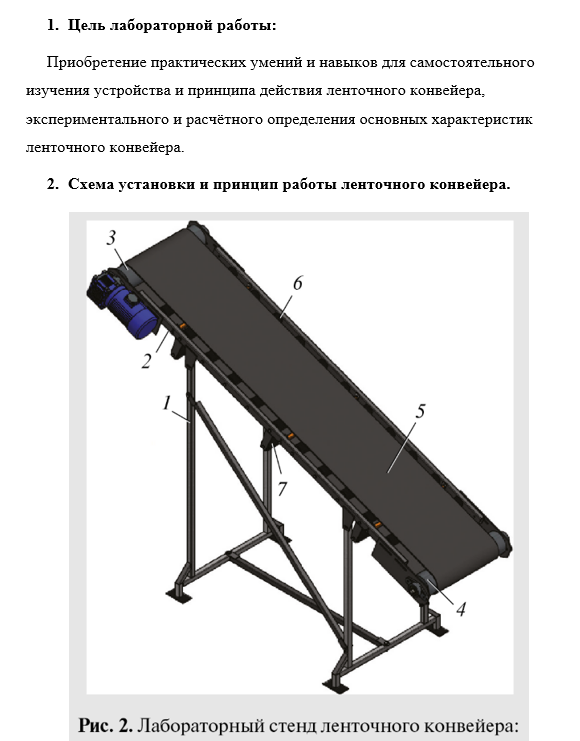 1. Цель лабораторной работы:

Приобретение практических умений и навыков для самостоятельного изучения устройства и принципа действия ленточного конвейера, экспериментального и расчётного определения основных характеристик ленточного конвейера.

2. Схема установки и принцип работы ленточного конвейера.

3
6
2
1
5
7
4

Рис. 2. Лабораторный стенд ленточного конвейера: