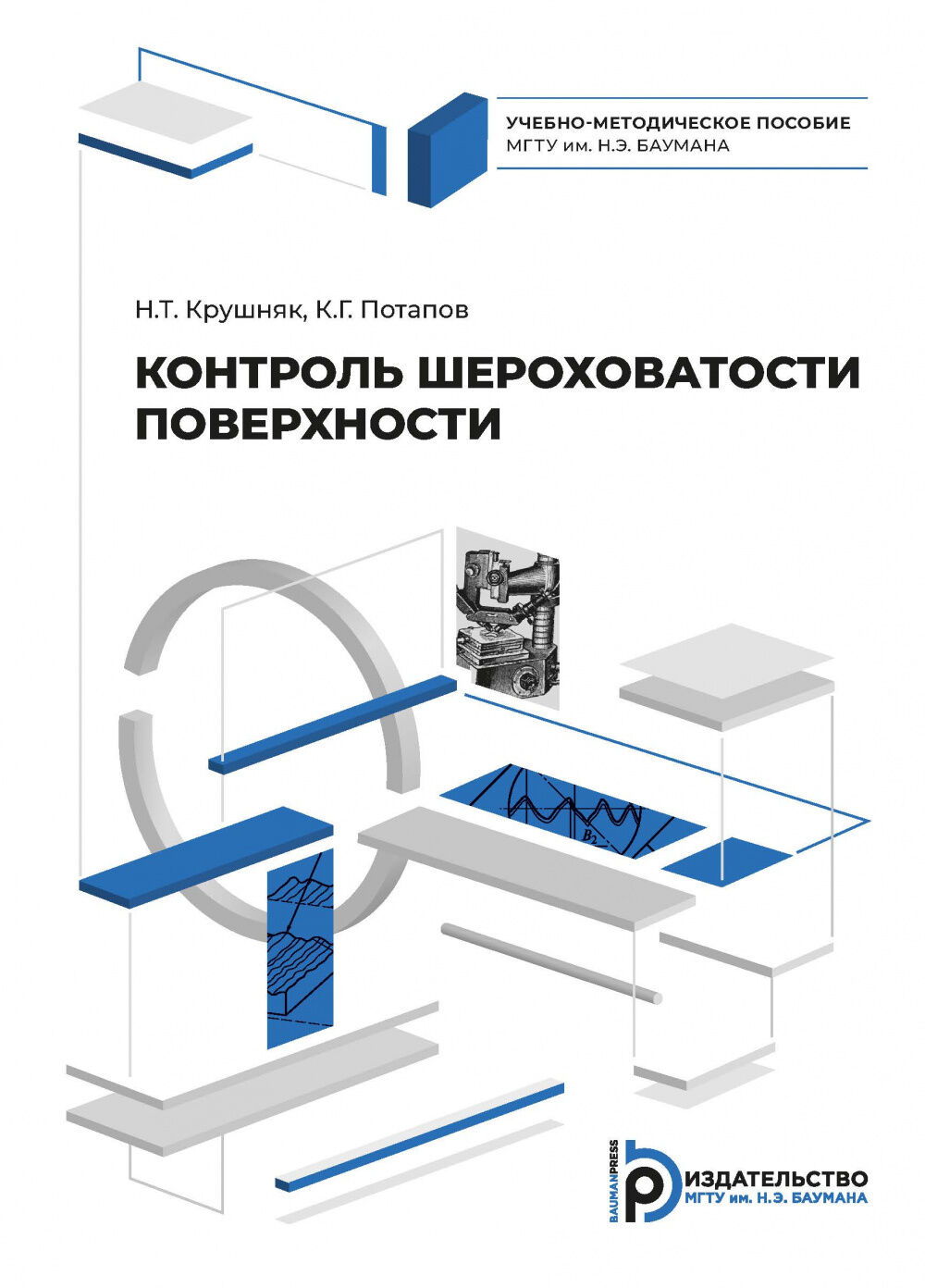 УЧЕБНО-МЕТОДИЧЕСКОЕ ПОСОБИЕ
МГТУ им. Н.Э. БАУМАНА

Н.Т. Крушняк, К.Г. Потапов

КОНТРОЛЬ ШЕРОХОВАТОСТИ ПОВЕРХНОСТИ

$B_2$

BAUMANPRESS
ИЗДАТЕЛЬСТВО
МГТУ им. Н.Э. БАУМАНА