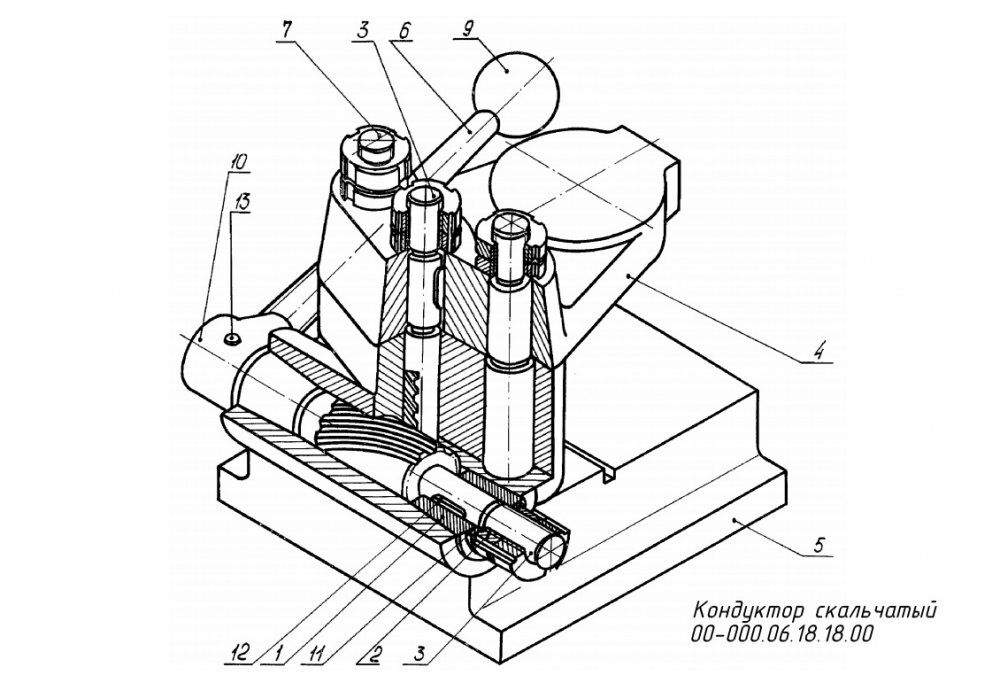 7
3
6
9
10
13
4
5
12
1
11
2
3
Кондуктор скальчатый
00-000.06.18.18.00