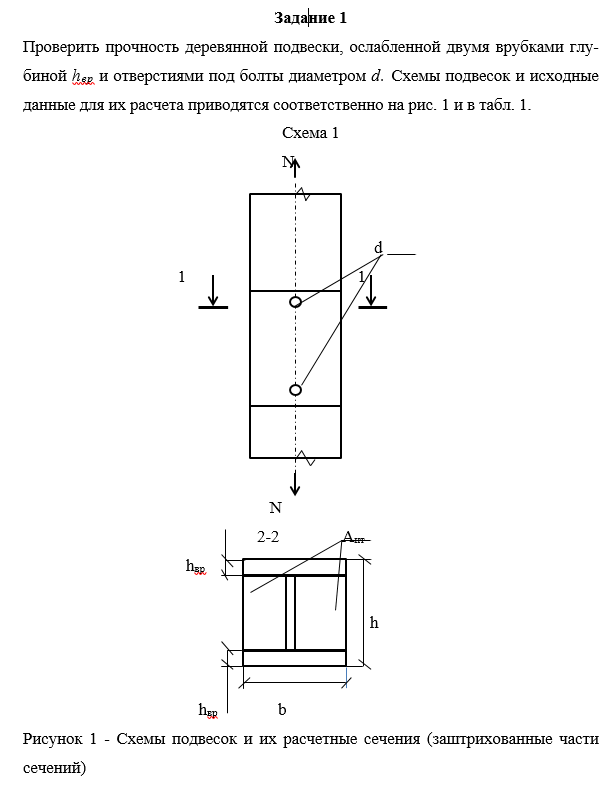 Задание 1

Проверить прочность деревянной подвески, ослабленной двумя врубками глубиной $h_{вр}$ и отверстиями под болты диаметром $d$. Схемы подвесок и исходные данные для их расчета приводятся соответственно на рис. 1 и в табл. 1.

Схема 1

N

d

1

1

N

2-2

$A_{нт}$

$h_{вр}$

h

$h_{вр}$

b

Рисунок 1 - Схемы подвесок и их расчетные сечения (заштрихованные части сечений)