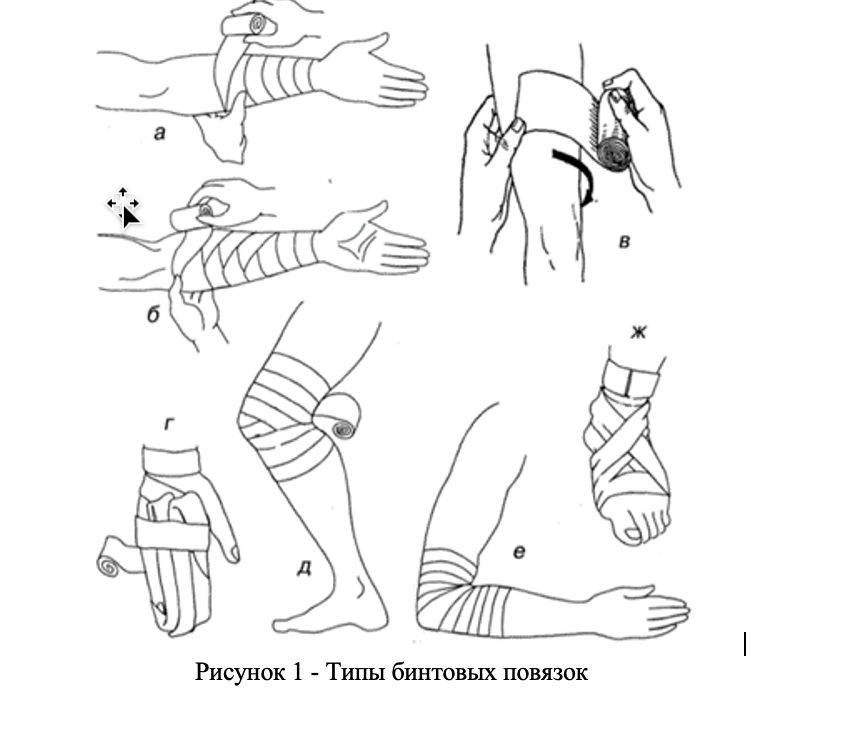 а

в

б

ж

г

д

е

Рисунок 1 - Типы бинтовых повязок