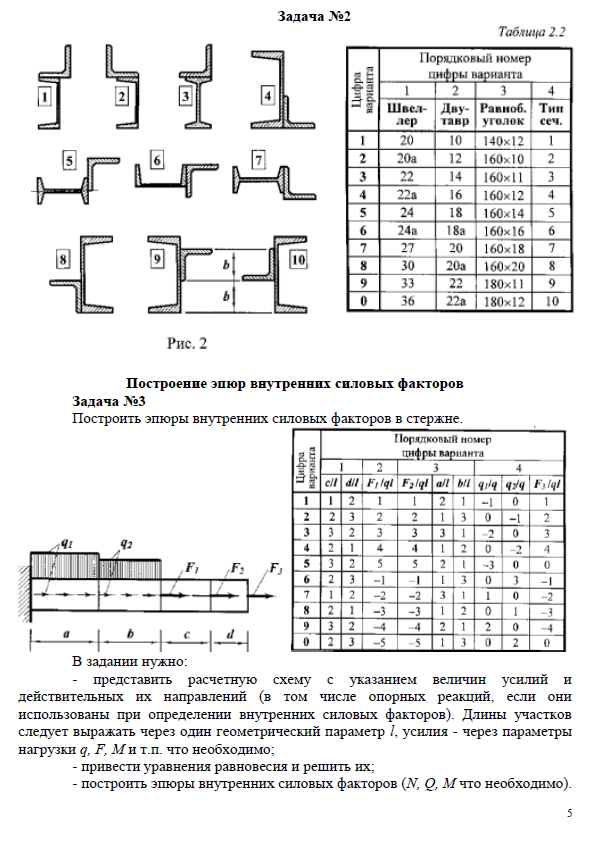 Задача №2

Таблица 2.2

1 2 3 4 5 6 7 8 9 10 b b

Рис. 2

| Цифра варианта | Порядковый номер цифры варианта | | | |
|---|---|---|---|---|
| | 1 | 2 | 3 | 4 |
| | Швеллер | Двутавр | Равноб. уголок | Тип сеч. |
| 1 | 20 | 10 | 140×12 | 1 |
| 2 | 20а | 12 | 160×10 | 2 |
| 3 | 22 | 14 | 160×11 | 3 |
| 4 | 22а | 16 | 160×12 | 4 |
| 5 | 24 | 18 | 160×14 | 5 |
| 6 | 24а | 18а | 160×16 | 6 |
| 7 | 27 | 20 | 160×18 | 7 |
| 8 | 30 | 20а | 160×20 | 8 |
| 9 | 33 | 22 | 180×11 | 9 |
| 0 | 36 | 22а | 180×12 | 10 |

Построение эпюр внутренних силовых факторов

Задача №3

Построить эпюры внутренних силовых факторов в стержне.

$q_1$ $q_2$ $F_1$ $F_2$ $F_3$ a b c d

| Цифра варианта | Порядковый номер цифры варианта | | | | | | | | |
|---|---|---|---|---|---|---|---|---|---|
| | 1 | | 2 | | 3 | | 4 | | |
| | $c/l$ | $d/l$ | $F_1/ql$ | $F_2/ql$ | $a/l$ | $b/l$ | $q_1/q$ | $q_2/q$ | $F_3/ql$ |
| 1 | 1 | 2 | 1 | 1 | 2 | 1 | –1 | 0 | 1 |
| 2 | 2 | 3 | 2 | 2 | 1 | 3 | 0 | –1 | 2 |
| 3 | 3 | 2 | 3 | 3 | 3 | 1 | –2 | 0 | 3 |
| 4 | 2 | 1 | 4 | 4 | 1 | 2 | 0 | –2 | 4 |
| 5 | 3 | 2 | 5 | 5 | 2 | 1 | –3 | 0 | 0 |
| 6 | 2 | 3 | –1 | –1 | 1 | 3 | 0 | 3 | –1 |
| 7 | 1 | 2 | –2 | –2 | 3 | 1 | 1 | 0 | –2 |
| 8 | 2 | 1 | –3 | –3 | 1 | 2 | 0 | 1 | –3 |
| 9 | 3 | 2 | –4 | –4 | 2 | 1 | 2 | 0 | –4 |
| 0 | 2 | 3 | –5 | –5 | 1 | 3 | 0 | 2 | 0 |

В задании нужно:

- представить расчетную схему с указанием величин усилий и действительных их направлений (в том числе опорных реакций, если они использованы при определении внутренних силовых факторов). Длины участков следует выражать через один геометрический параметр $l$, усилия - через параметры нагрузки $q$, $F$, $M$ и т.п. что необходимо;

- привести уравнения равновесия и решить их;

- построить эпюры внутренних силовых факторов ($N$, $Q$, $M$ что необходимо).

5