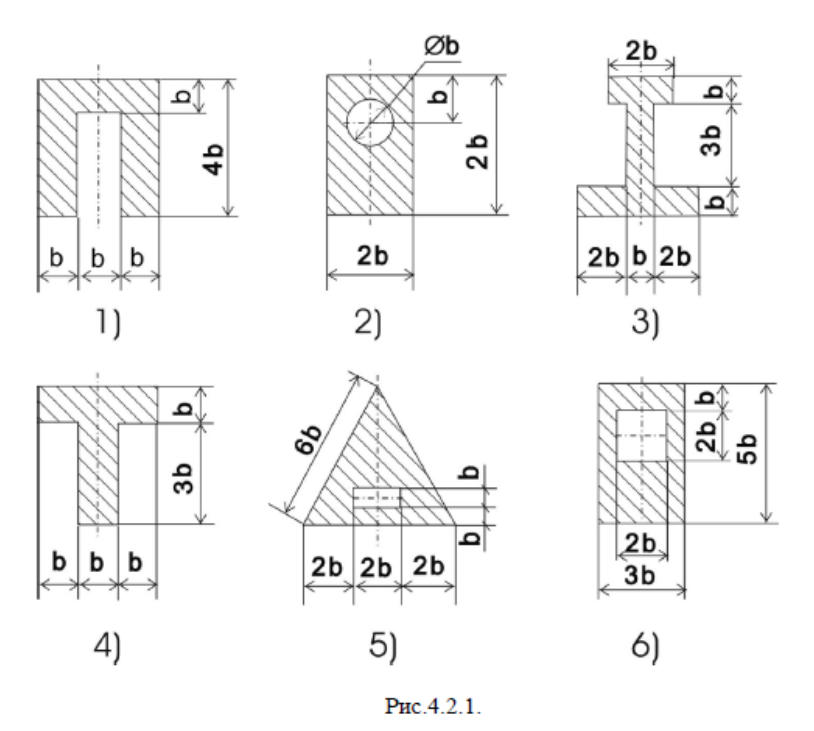 b
4b
b b b
1)

Øb
b
2b
2b
2)

2b
b
3b
b
2b b 2b
3)

b
3b
b b b
4)

6b
b
b
2b 2b 2b
5)

b
2b
5b
2b
3b
6)

Рис.4.2.1.