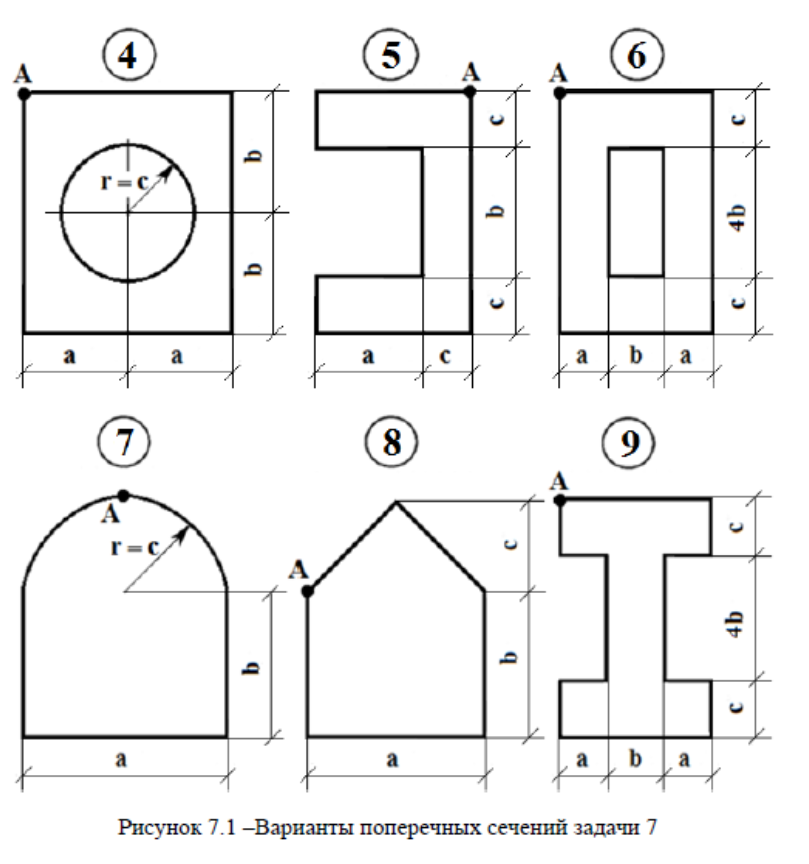 4
A
r = c
b
b
a
a

5
A
c
b
c
a
c

6
A
c
4b
c
a
b
a

7
A
r = c
b
a

8
A
c
b
a

9
A
c
4b
c
a
b
a

Рисунок 7.1 –Варианты поперечных сечений задачи 7